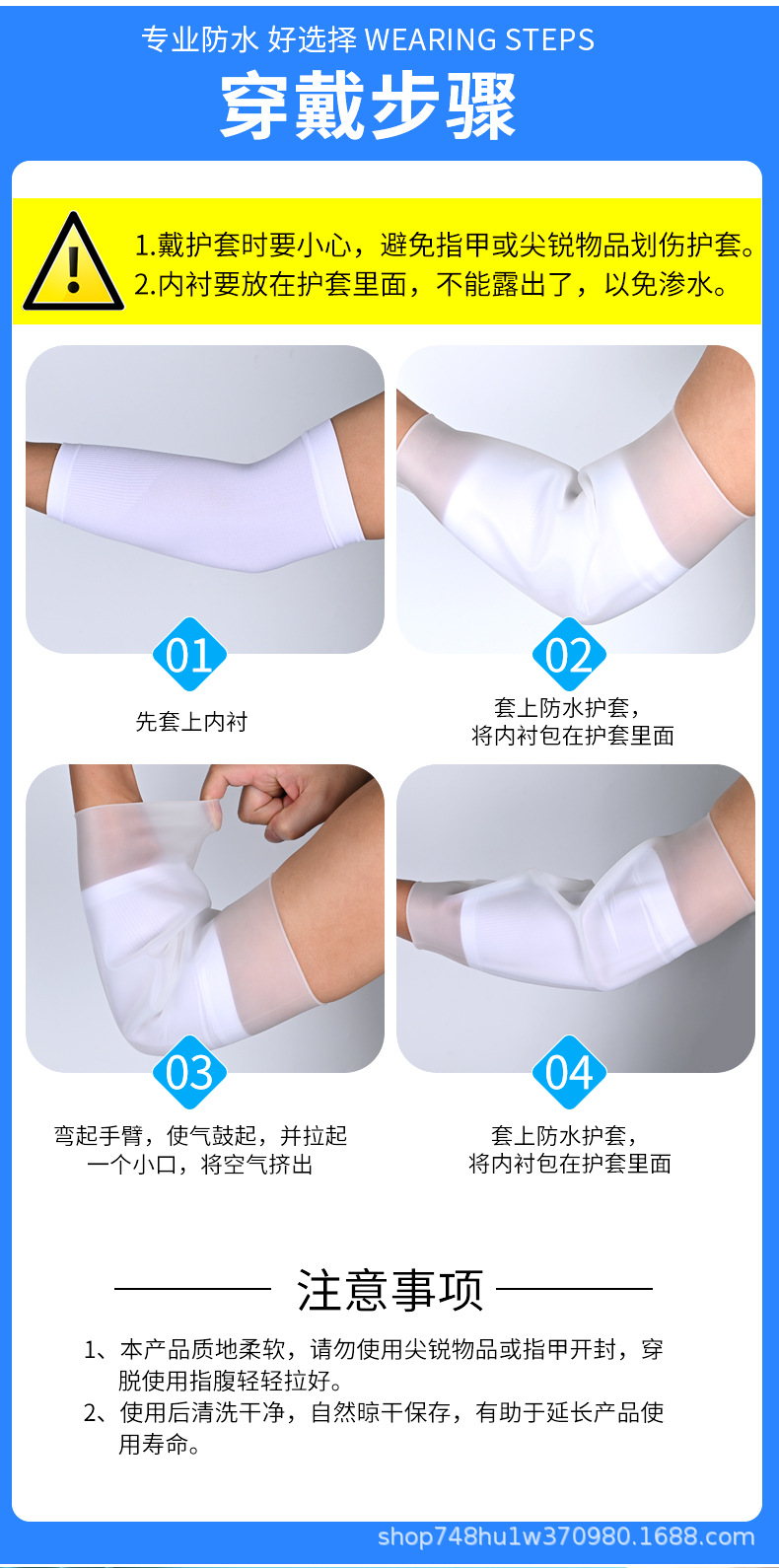 专业防水 好选择 WEARING STEPS
穿戴步骤

1.戴护套时要小心，避免指甲或尖锐物品划伤护套。
2.内衬要放在护套里面，不能露出了，以免渗水。

01
先套上内衬

02
套上防水护套，将内衬包在护套里面

03
弯起手臂，使气鼓起，并拉起一个小口，将空气挤出

04
套上防水护套，将内衬包在护套里面

注意事项

1、本产品质地柔软，请勿使用尖锐物品或指甲开封，穿脱使用指腹轻轻拉好。
2、使用后清洗干净，自然晾干保存，有助于延长产品使用寿命。

shop748hu1w370980.1688.com