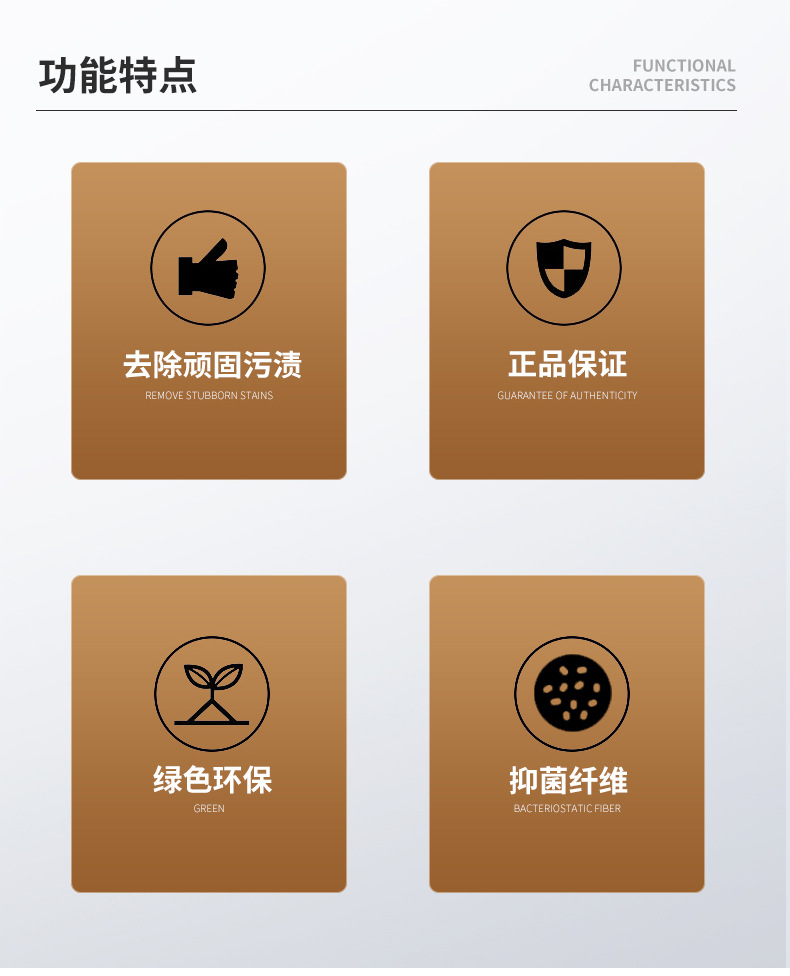 功能特点

FUNCTIONAL
CHARACTERISTICS

去除顽固污渍
REMOVE STUBBORN STAINS

正品保证
GUARANTEE OF AUTHENTICITY

绿色环保
GREEN

抑菌纤维
BACTERIOSTATIC FIBER