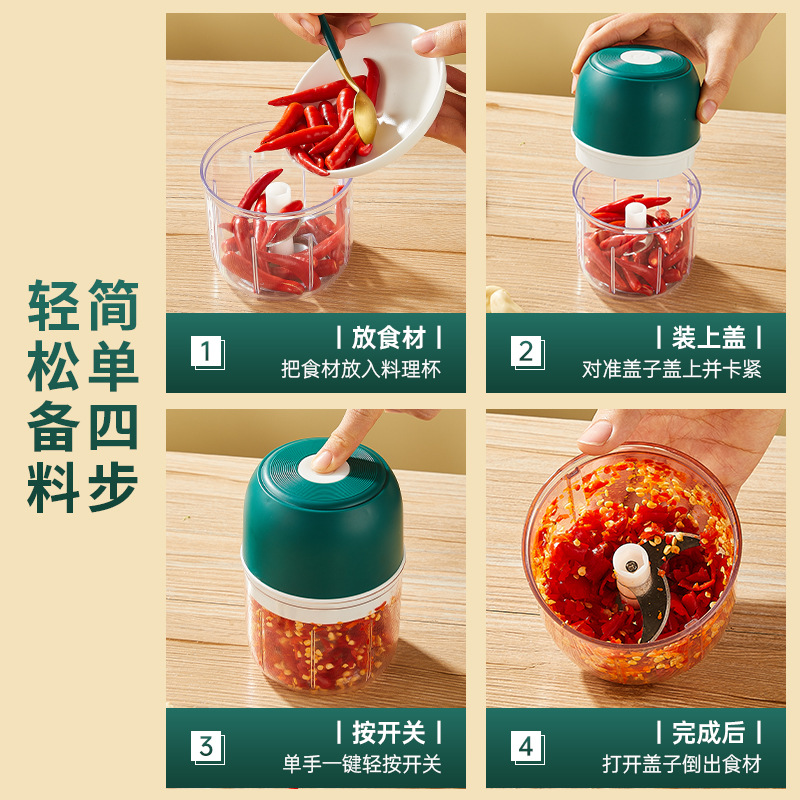 简单四步
轻松备料

1
| 放食材 |
把食材放入料理杯

2
| 装上盖 |
对准盖子盖上并卡紧

3
| 按开关 |
单手一键轻按开关

4
| 完成后 |
打开盖子倒出食材