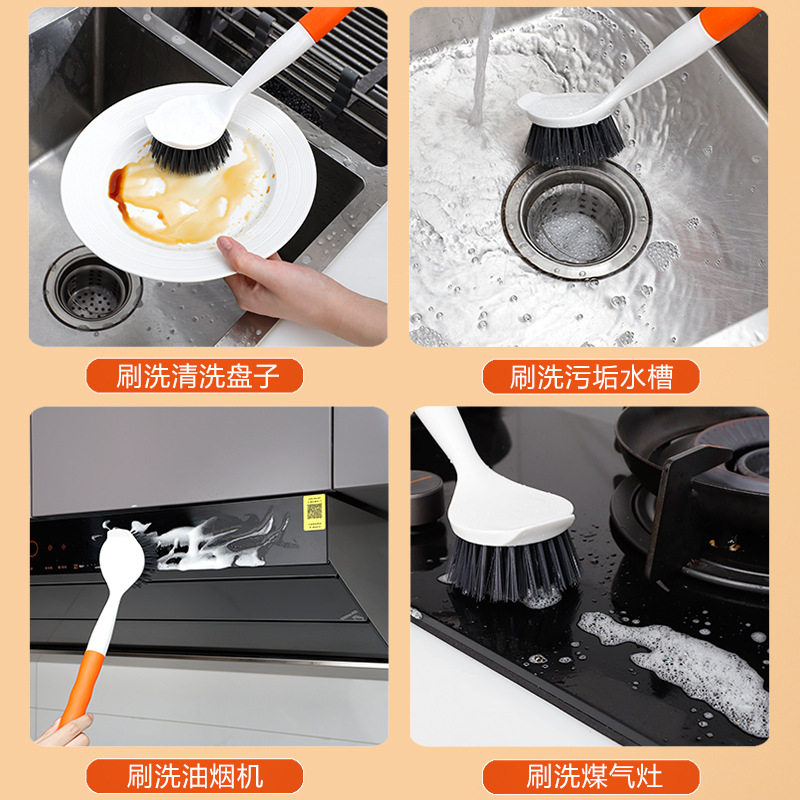 刷洗清洗盘子

刷洗污垢水槽

刷洗油烟机

刷洗煤气灶