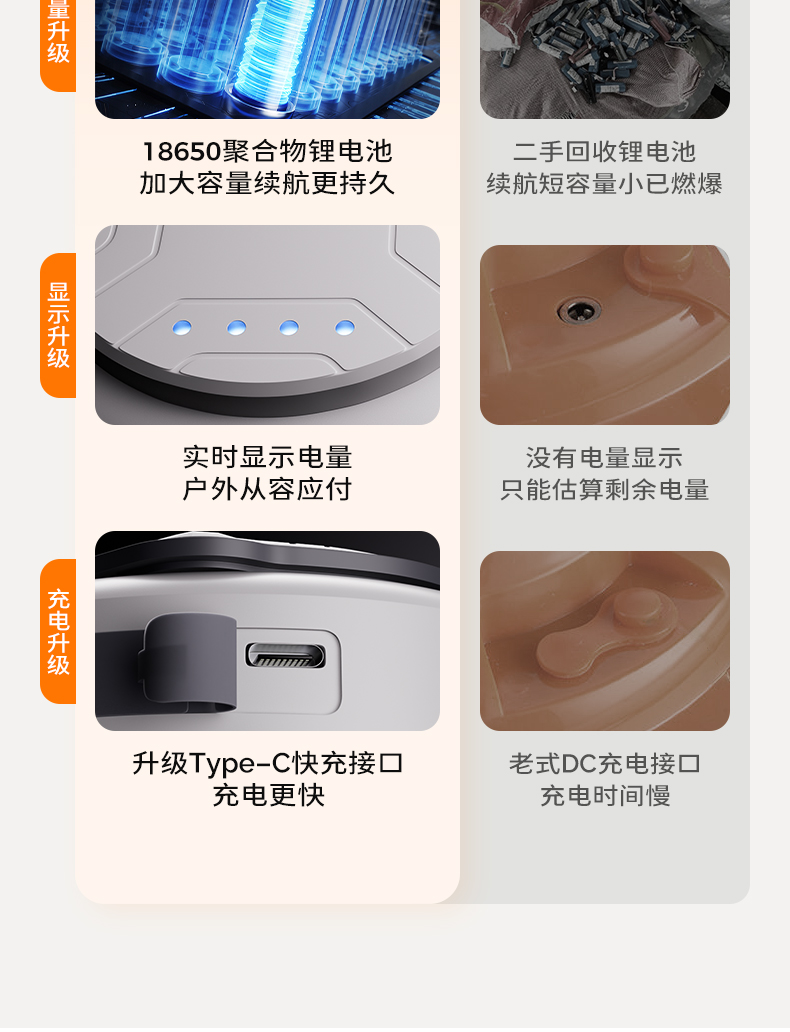 量升级

18650聚合物锂电池
加大容量续航更持久

二手回收锂电池
续航短容量小已燃爆

显示升级

实时显示电量
户外从容应付

没有电量显示
只能估算剩余电量

充电升级

升级Type-C快充接口
充电更快

老式DC充电接口
充电时间慢