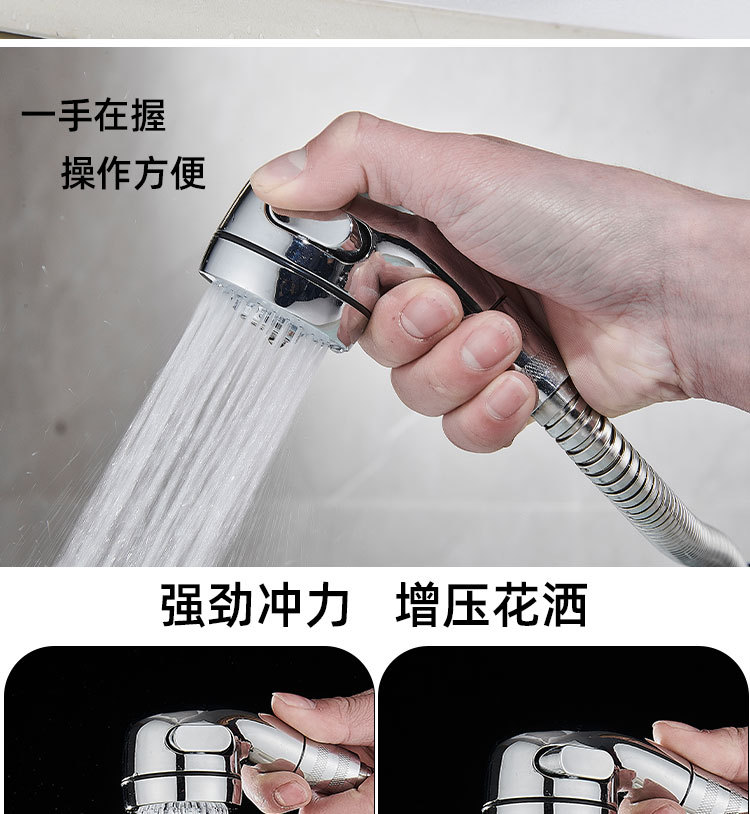 一手在握
操作方便

强劲冲力 增压花洒