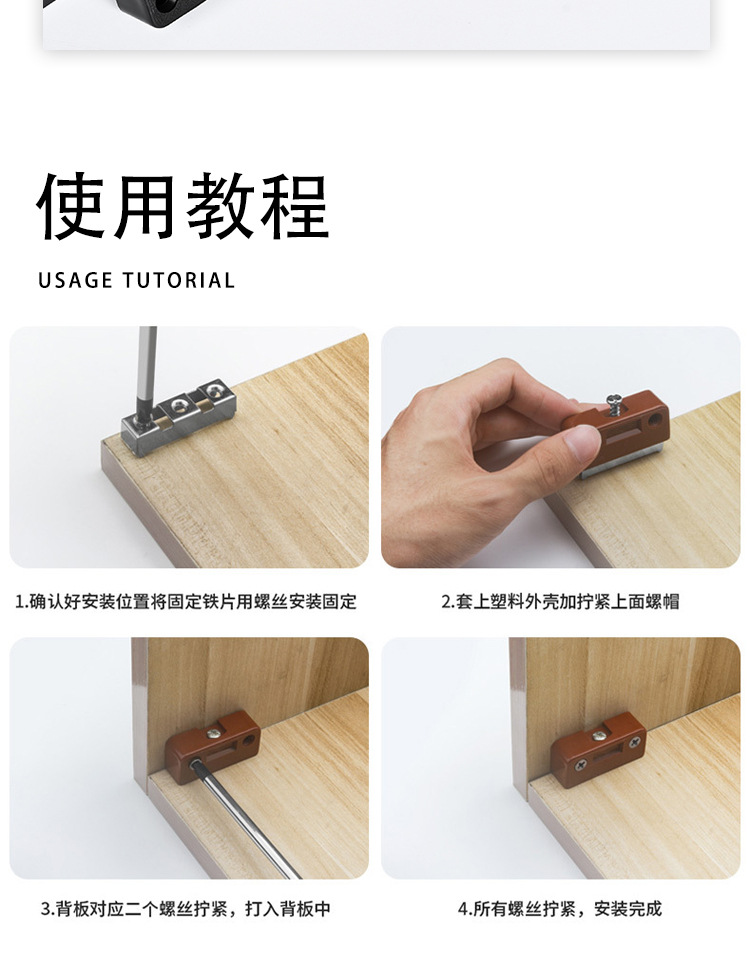 使用教程

USAGE TUTORIAL

1.确认好安装位置将固定铁片用螺丝安装固定

2.套上塑料外壳加拧紧上面螺帽

3.背板对应二个螺丝拧紧，打入背板中

4.所有螺丝拧紧，安装完成