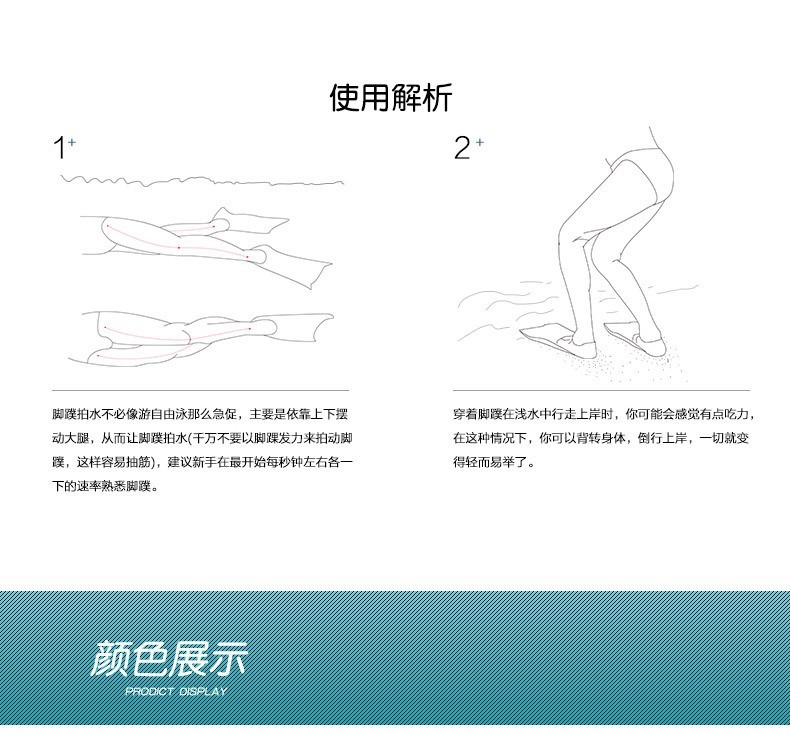 使用解析

1+

脚蹼拍水不必像游自由泳那么急促，主要是依靠上下摆动大腿，从而让脚蹼拍水(千万不要以脚踝发力来拍动脚蹼，这样容易抽筋)，建议新手在最开始每秒钟左右各一下的速率熟悉脚蹼。

2+

穿着脚蹼在浅水中行走上岸时，你可能会感觉有点吃力，在这种情况下，你可以背转身体，倒行上岸，一切就变得轻而易举了。

颜色展示
PRODICT DISPLAY