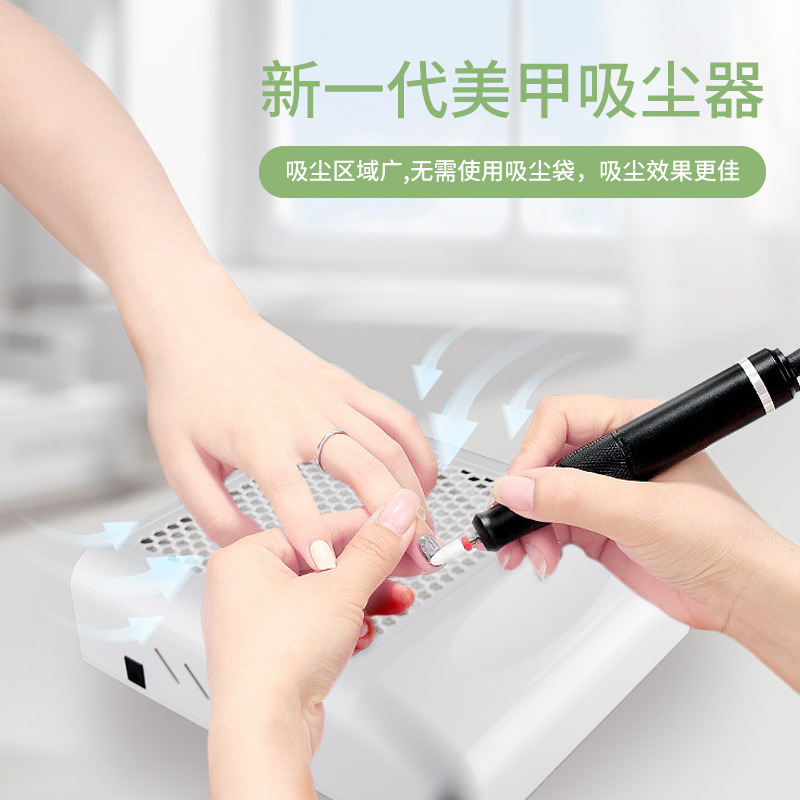 新一代美甲吸尘器

吸尘区域广,无需使用吸尘袋，吸尘效果更佳