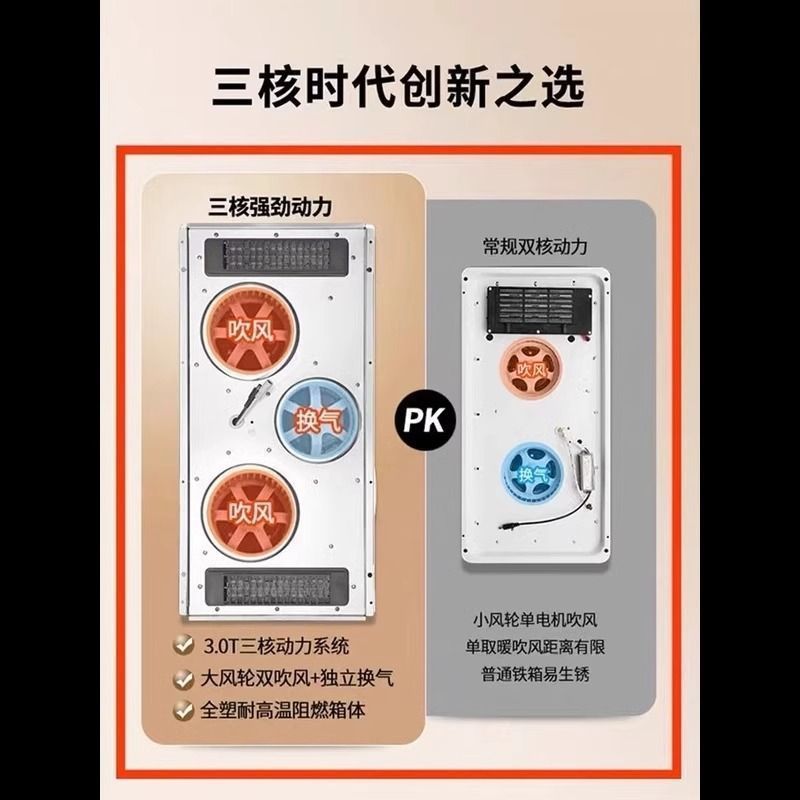 三核时代创新之选

三核强劲动力

吹风

换气

吹风

3.0T三核动力系统

大风轮双吹风+独立换气

全塑耐高温阻燃箱体

PK

常规双核动力

吹风

换气

小风轮单电机吹风

单取暖吹风距离有限

普通铁箱易生锈