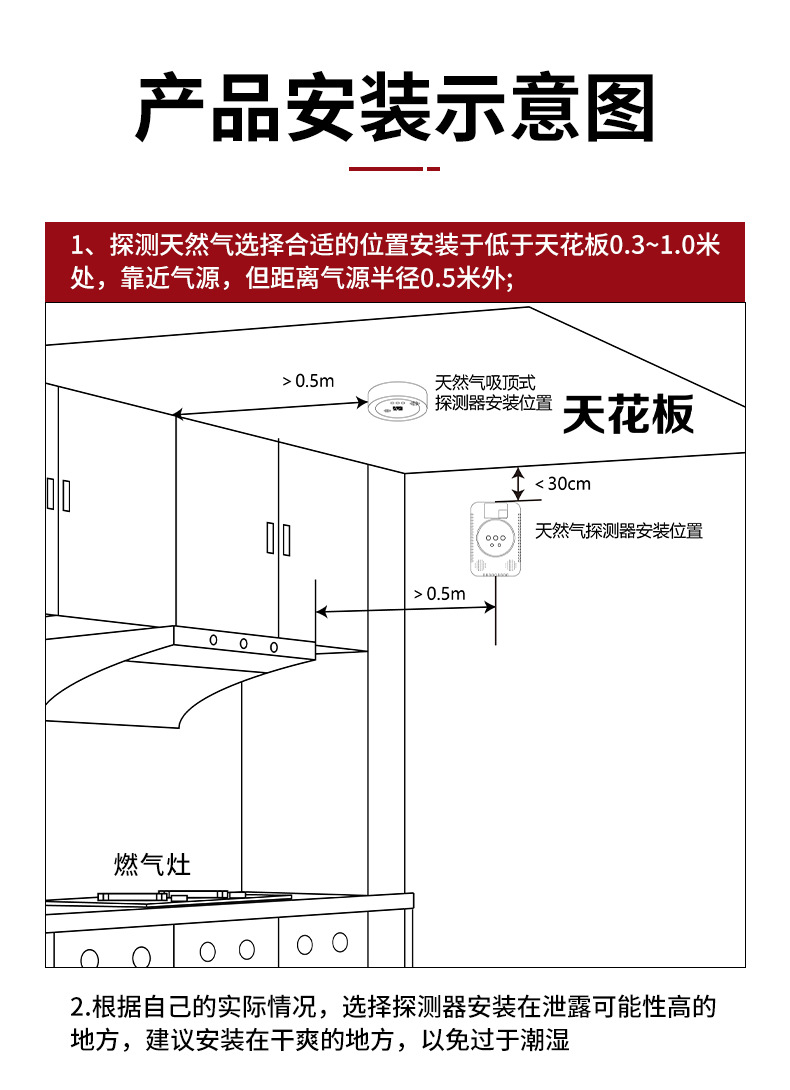 产品安装示意图

1、探测天然气选择合适的位置安装于低于天花板0.3~1.0米处，靠近气源，但距离气源半径0.5米外;

> 0.5m

天然气吸顶式探测器安装位置

天花板

< 30cm

天然气探测器安装位置

> 0.5m

燃气灶

2.根据自己的实际情况，选择探测器安装在泄露可能性高的地方，建议安装在干爽的地方，以免过于潮湿