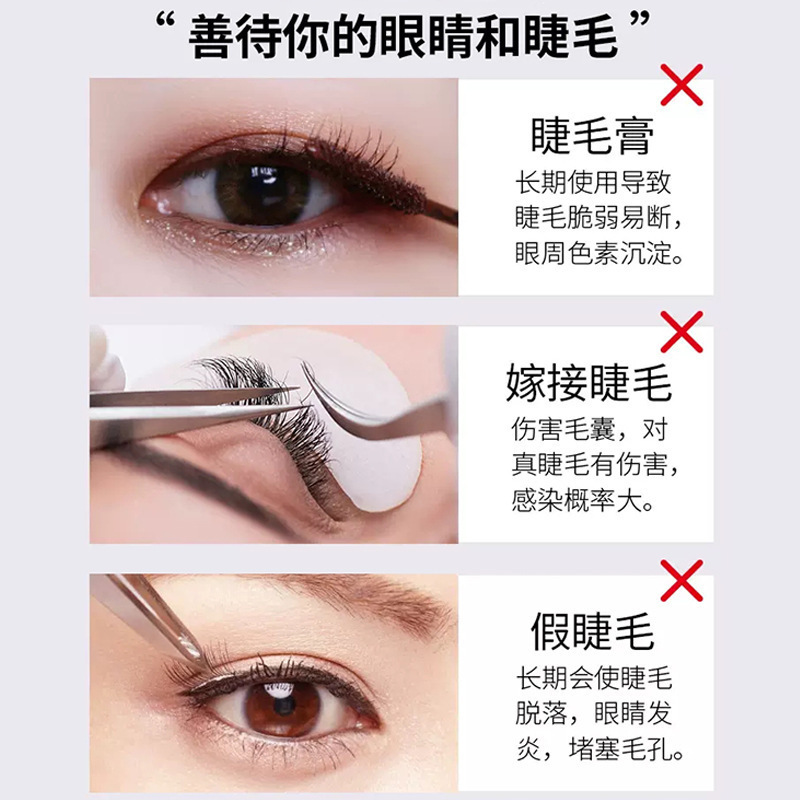 “ 善待你的眼睛和睫毛 ”

睫毛膏
长期使用导致睫毛脆弱易断，眼周色素沉淀。

嫁接睫毛
伤害毛囊，对真睫毛有伤害，感染概率大。

假睫毛
长期会使睫毛脱落，眼睛发炎，堵塞毛孔。