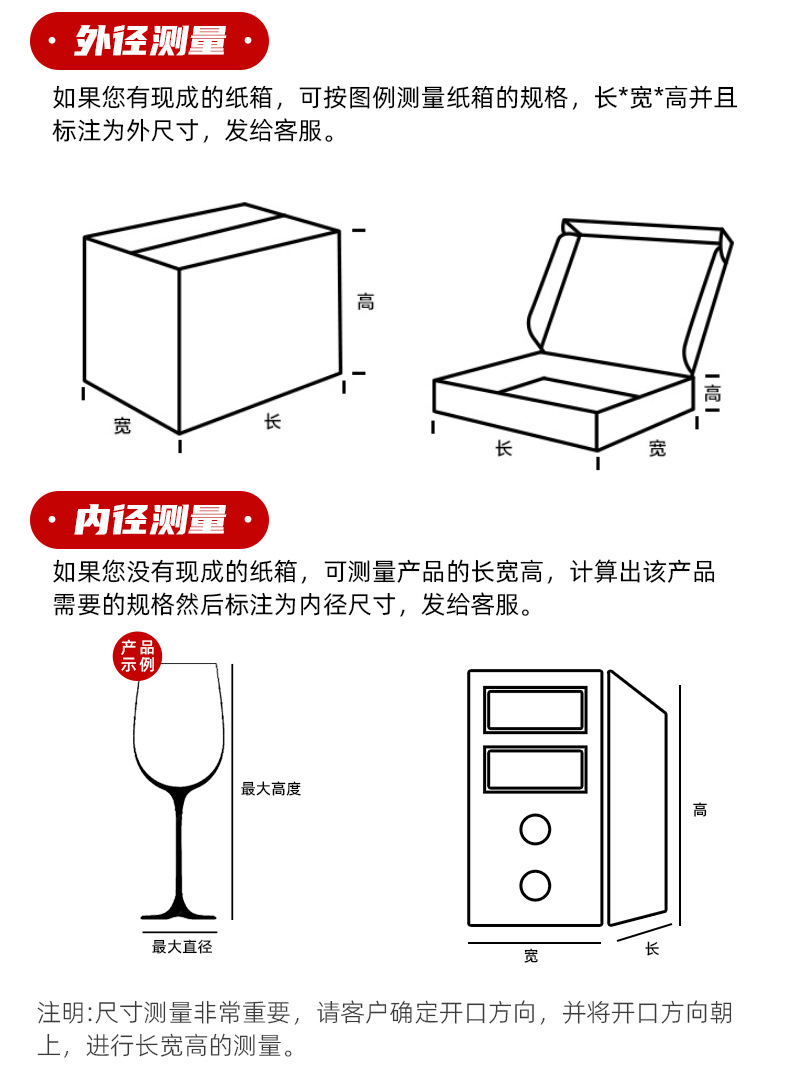 · 外径测量 ·

如果您有现成的纸箱，可按图例测量纸箱的规格，长*宽*高并且标注为外尺寸，发给客服。

高

宽

长

高

长

宽

· 内径测量 ·

如果您没有现成的纸箱，可测量产品的长宽高，计算出该产品需要的规格然后标注为内径尺寸，发给客服。

产品示例

最大高度

最大直径

高

宽

长

注明:尺寸测量非常重要，请客户确定开口方向，并将开口方向朝上，进行长宽高的测量。