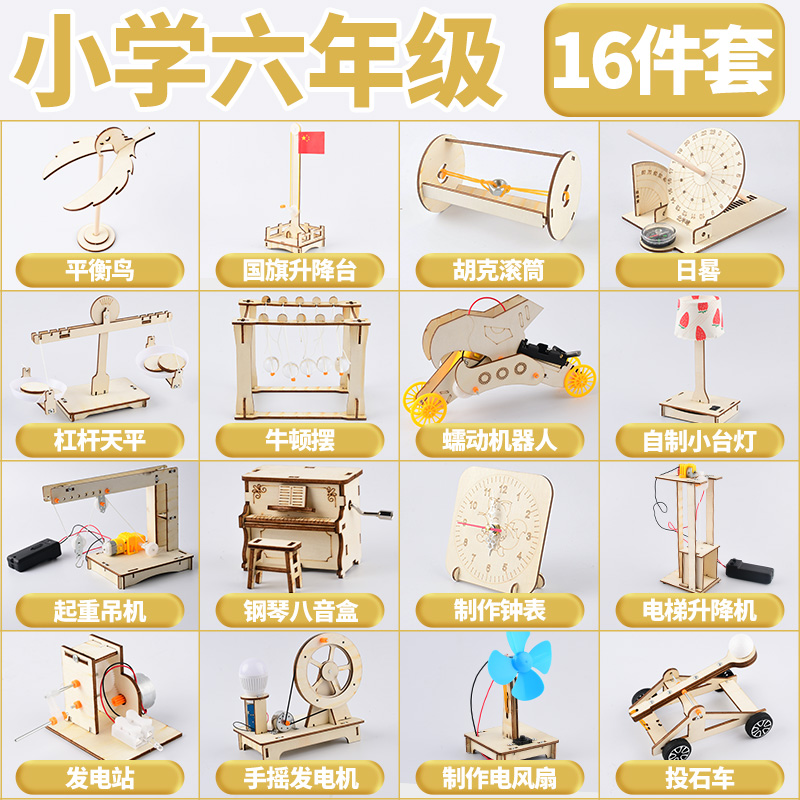 小学六年级 16件套

平衡鸟

国旗升降台

胡克滚筒

日晷

杠杆天平

牛顿摆

蠕动机器人

自制小台灯

起重吊机

钢琴八音盒

制作钟表

电梯升降机

发电站

手摇发电机

制作电风扇

投石车