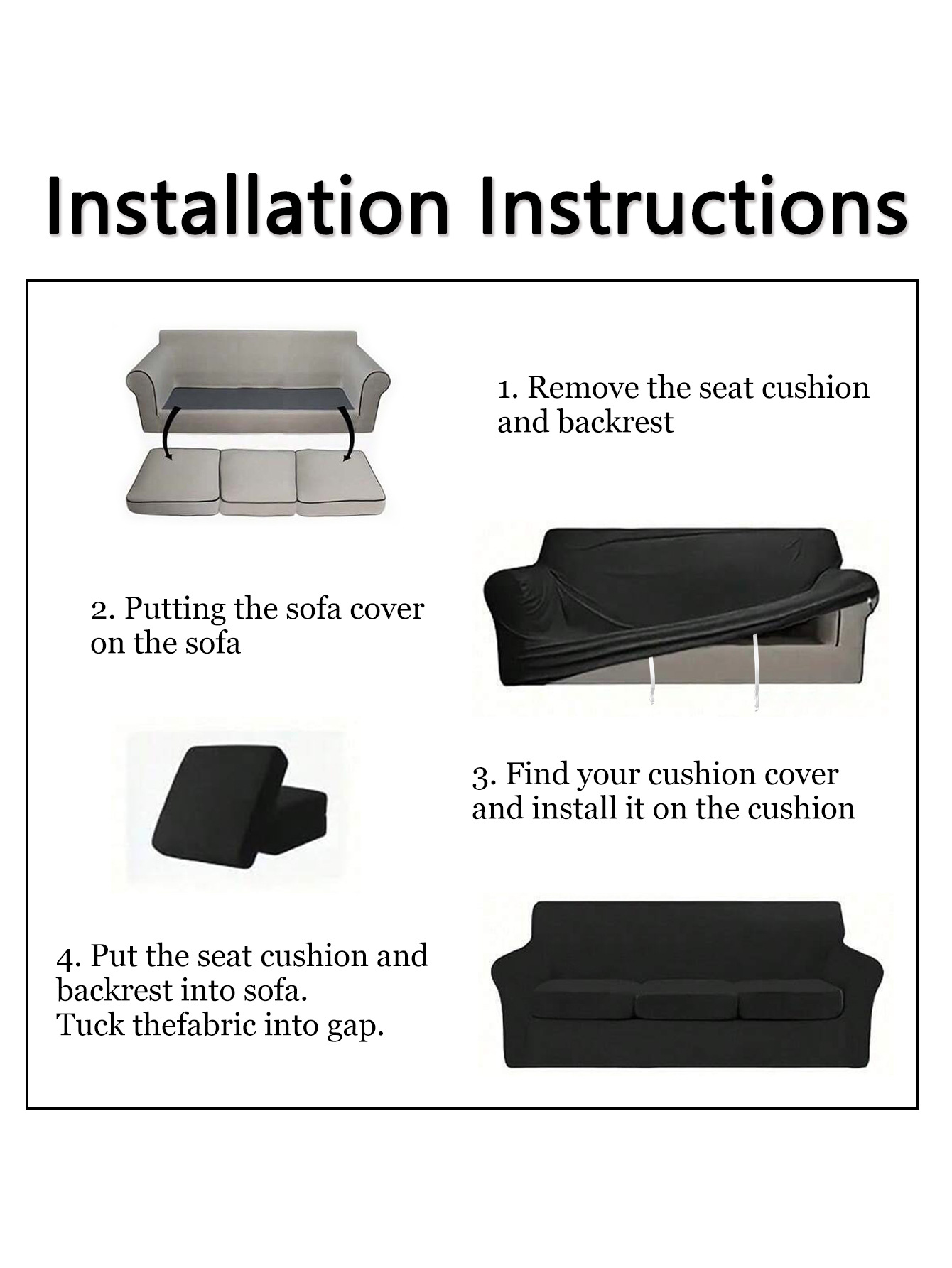 Installation Instructions

1. Remove the seat cushion and backrest

2. Putting the sofa cover on the sofa

3. Find your cushion cover and install it on the cushion

4. Put the seat cushion and backrest into sofa.
Tuck thefabric into gap.