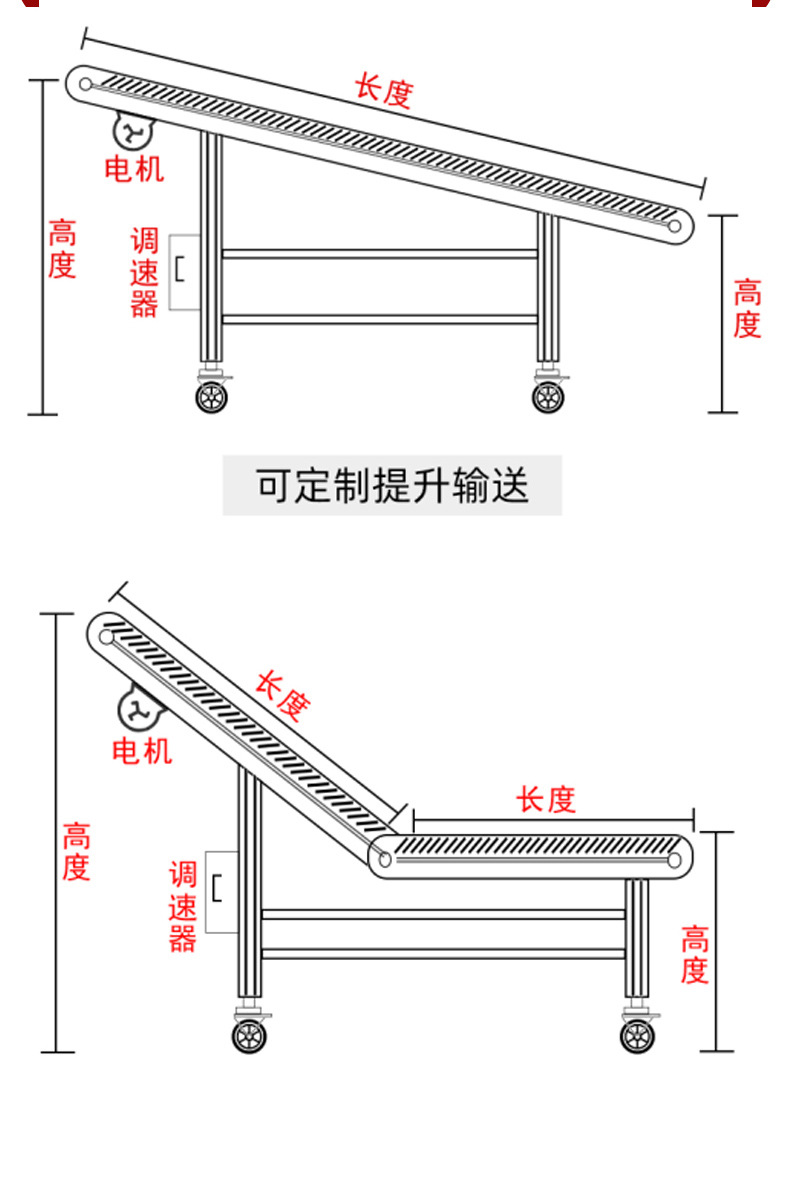 长度

电机

高度

调速器

高度

可定制提升输送

长度

电机

长度

高度

调速器

高度