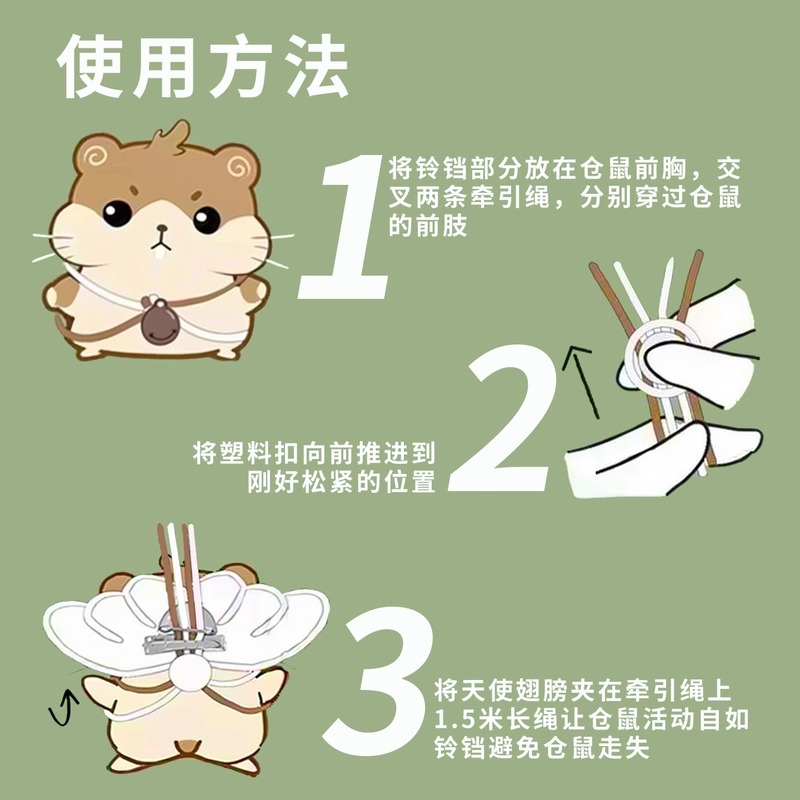 使用方法

1

将铃铛部分放在仓鼠前胸，交叉两条牵引绳，分别穿过仓鼠的前肢

2

将塑料扣向前推进到刚好松紧的位置

3

将天使翅膀夹在牵引绳上
1.5米长绳让仓鼠活动自如
铃铛避免仓鼠走失