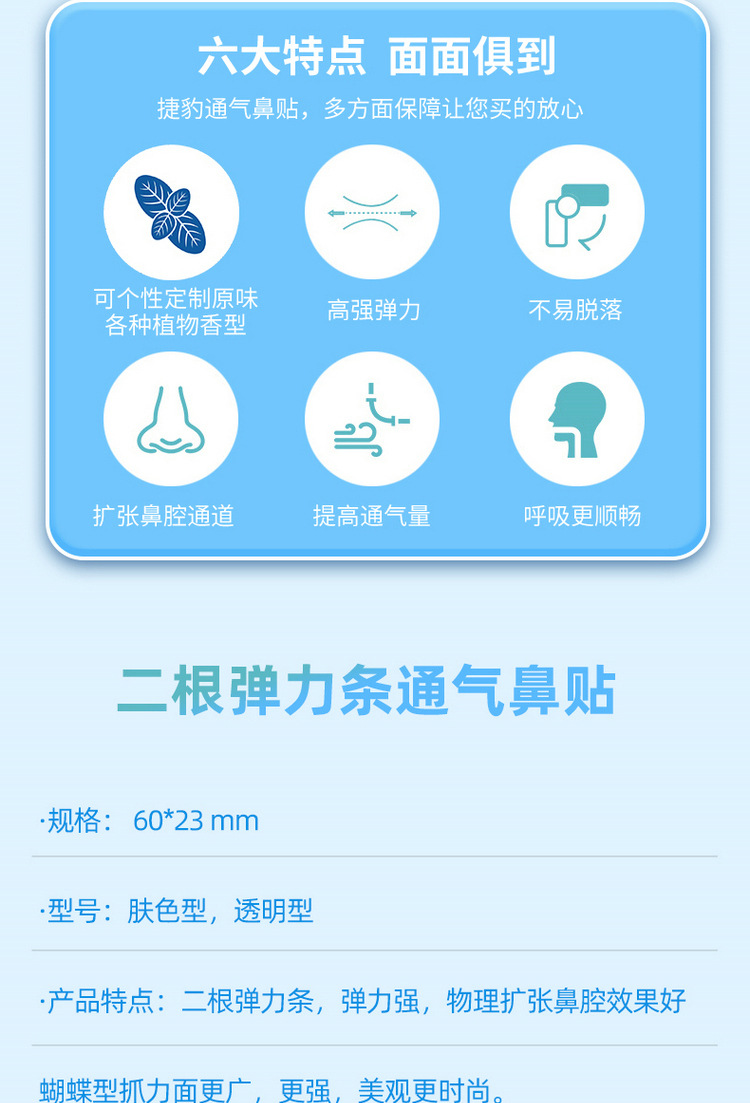 六大特点 面面俱到

捷豹通气鼻贴，多方面保障让您买的放心

可个性定制原味
各种植物香型

高强弹力

不易脱落

扩张鼻腔通道

提高通气量

呼吸更顺畅

二根弹力条通气鼻贴

·规格：60*23 mm

·型号：肤色型，透明型

·产品特点：二根弹力条，弹力强，物理扩张鼻腔效果好

蝴蝶型抓力面更广，更强，美观更时尚。