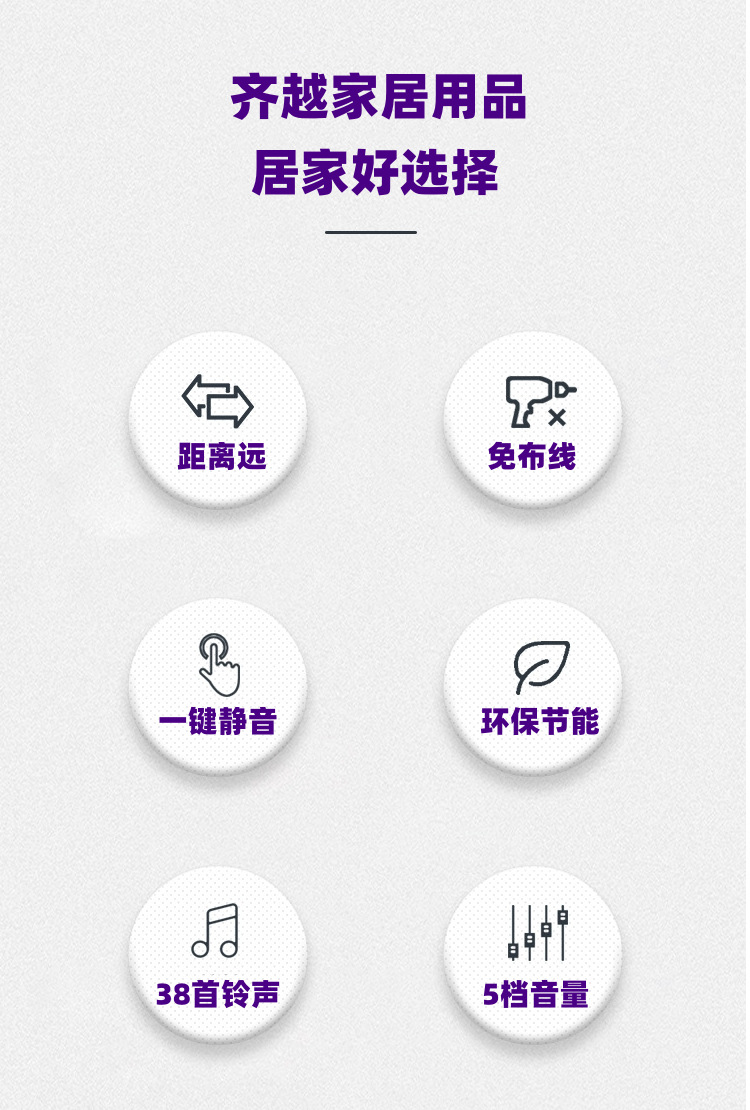 齐越家居用品
居家好选择

距离远

免布线

一键静音

环保节能

38首铃声

5档音量