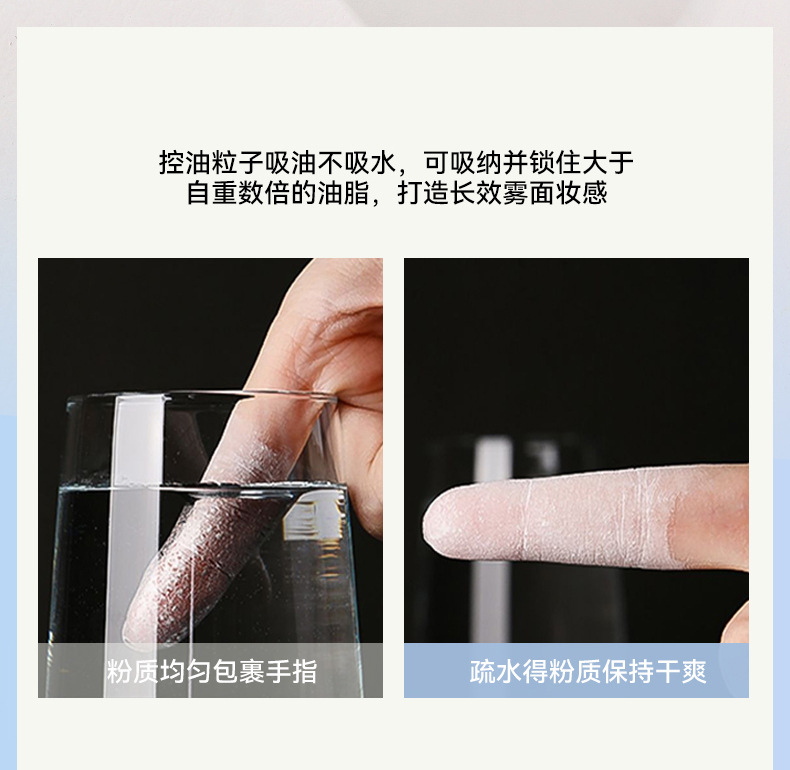 控油粒子吸油不吸水，可吸纳并锁住大于自重数倍的油脂，打造长效雾面妆感

粉质均匀包裹手指

疏水得粉质保持干爽