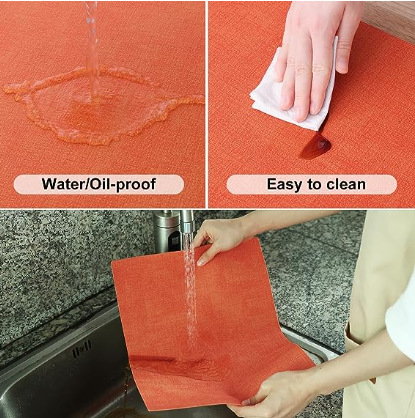 Water/Oil-proof

Easy to clean