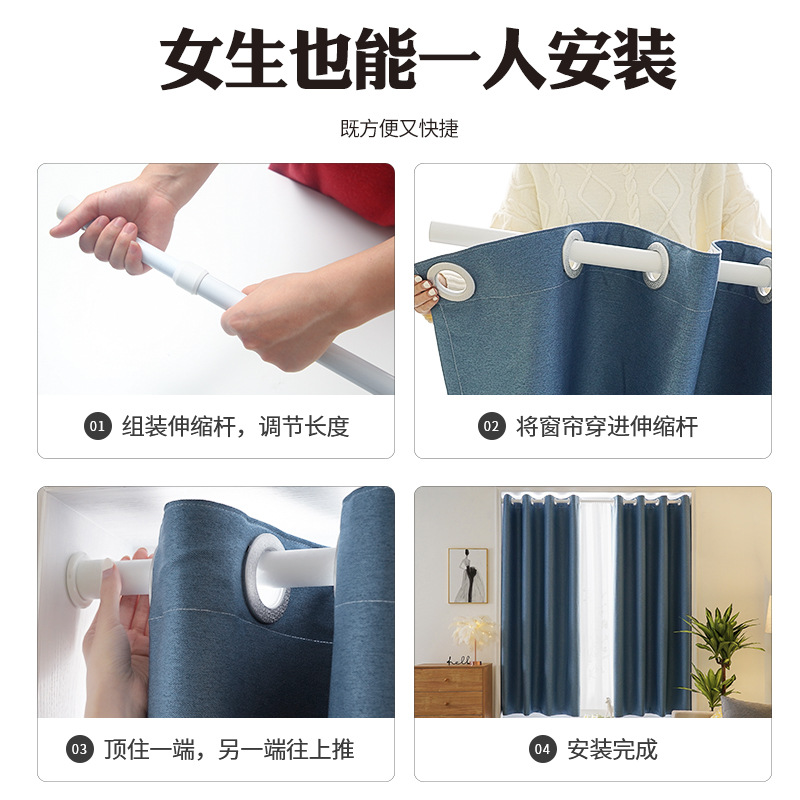 女生也能一人安装

既方便又快捷

01 组装伸缩杆，调节长度

02 将窗帘穿进伸缩杆

03 顶住一端，另一端往上推

04 安装完成