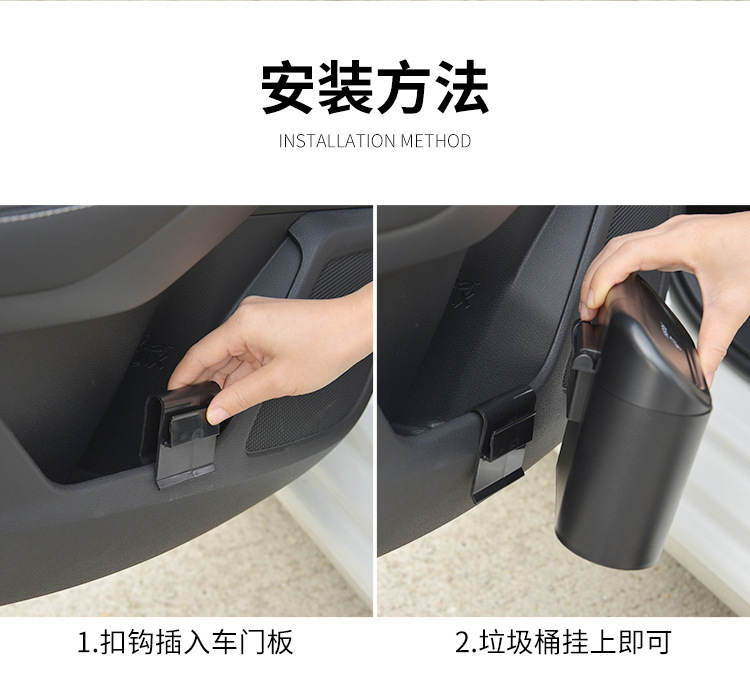 安装方法

INSTALLATION METHOD

1.扣钩插入车门板

2.垃圾桶挂上即可