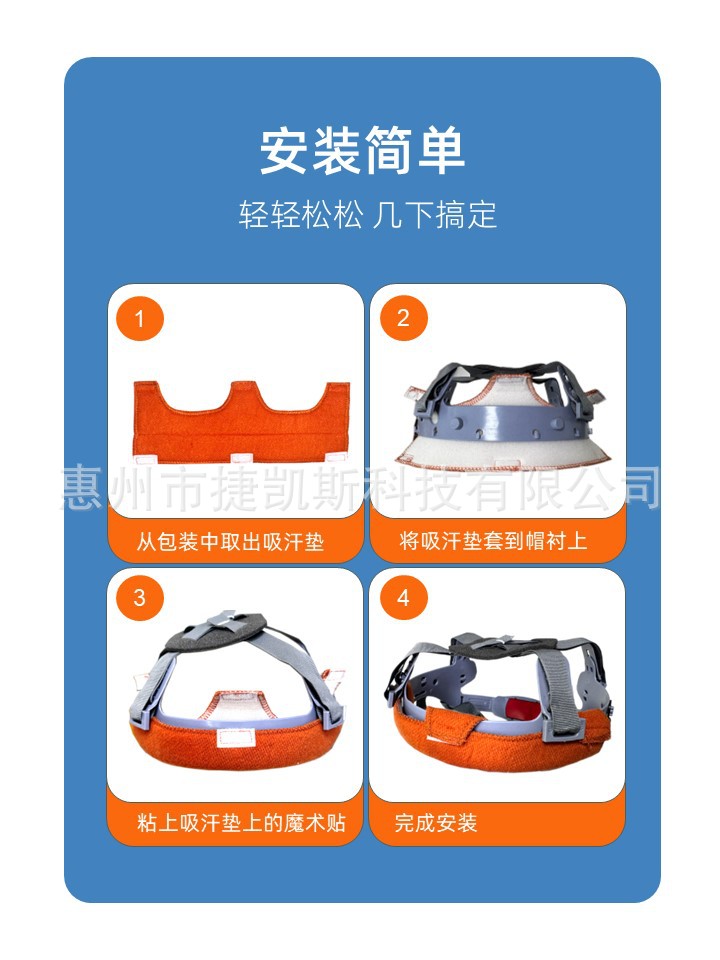 安装简单

轻轻松松 几下搞定

1

从包装中取出吸汗垫

2

将吸汗垫套到帽衬上

惠州市捷凯斯科技有限公司

3

粘上吸汗垫上的魔术贴

4

完成安装