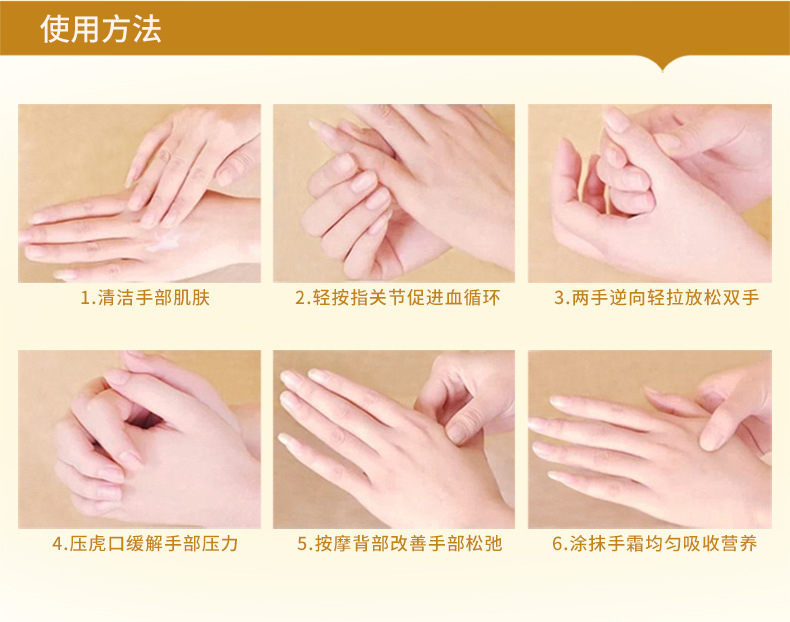 使用方法

1.清洁手部肌肤

2.轻按指关节促进血循环

3.两手逆向轻拉放松双手

4.压虎口缓解手部压力

5.按摩背部改善手部松弛

6.涂抹手霜均匀吸收营养