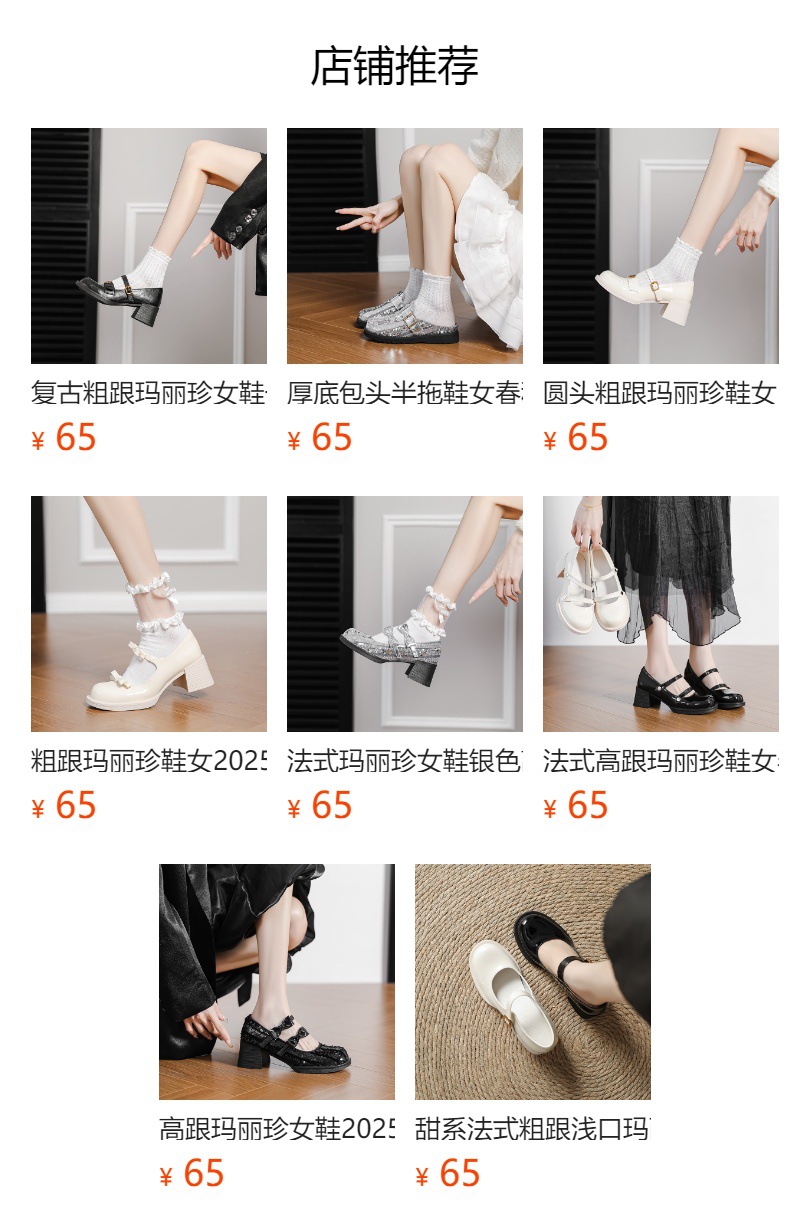 店铺推荐

复古粗跟玛丽珍女鞋
¥ 65

厚底包头半拖鞋女春
¥ 65

圆头粗跟玛丽珍鞋女
¥ 65

粗跟玛丽珍鞋女2025
¥ 65

法式玛丽珍女鞋银色
¥ 65

法式高跟玛丽珍鞋女
¥ 65

高跟玛丽珍女鞋2025
¥ 65

甜系法式粗跟浅口玛
¥ 65