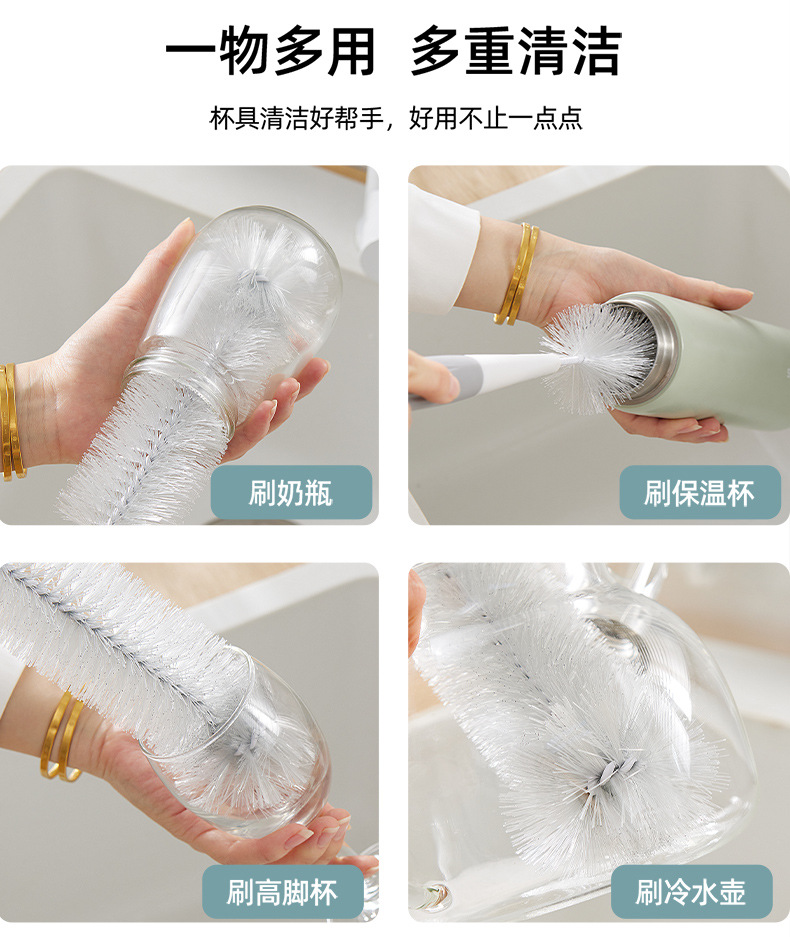 一物多用 多重清洁

杯具清洁好帮手，好用不止一点点

刷奶瓶

刷保温杯

刷高脚杯

刷冷水壶