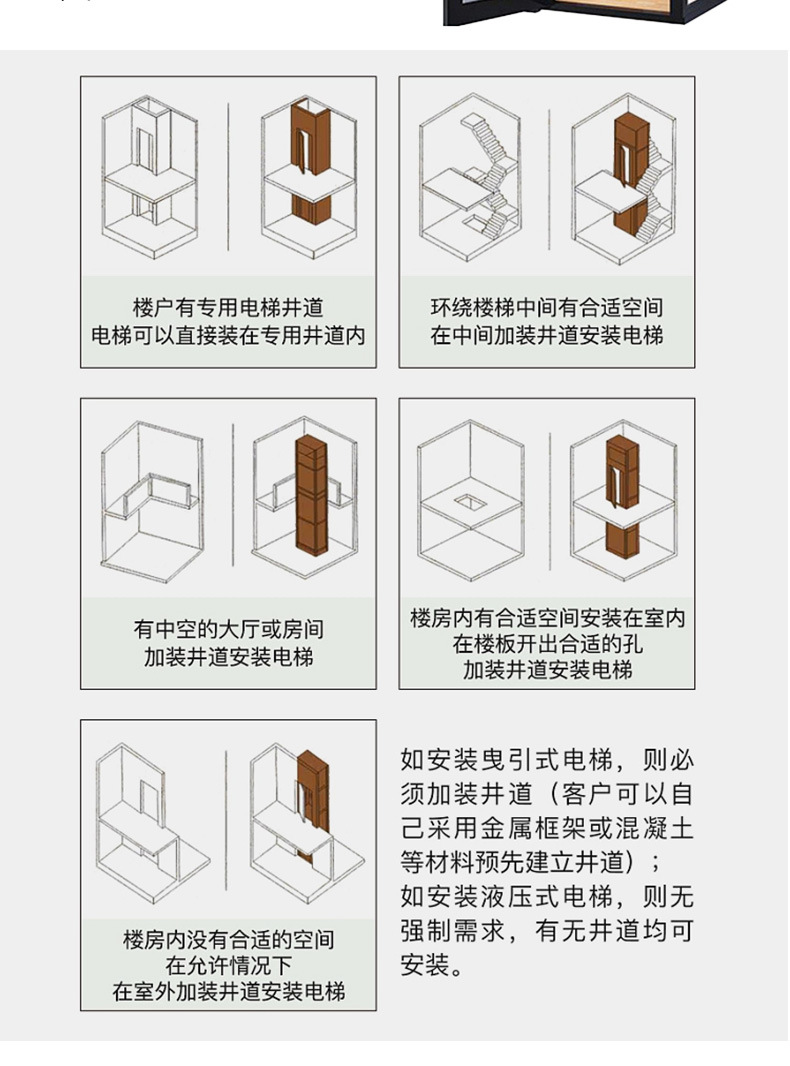 楼户有专用电梯井道
电梯可以直接装在专用井道内

环绕楼梯中间有合适空间
在中间加装井道安装电梯

有中空的大厅或房间
加装井道安装电梯

楼房内有合适空间安装在室内
在楼板开出合适的孔
加装井道安装电梯

楼房内没有合适的空间
在允许情况下
在室外加装井道安装电梯

如安装曳引式电梯，则必须加装井道（客户可以自己采用金属框架或混凝土等材料预先建立井道）；
如安装液压式电梯，则无强制需求，有无井道均可安装。