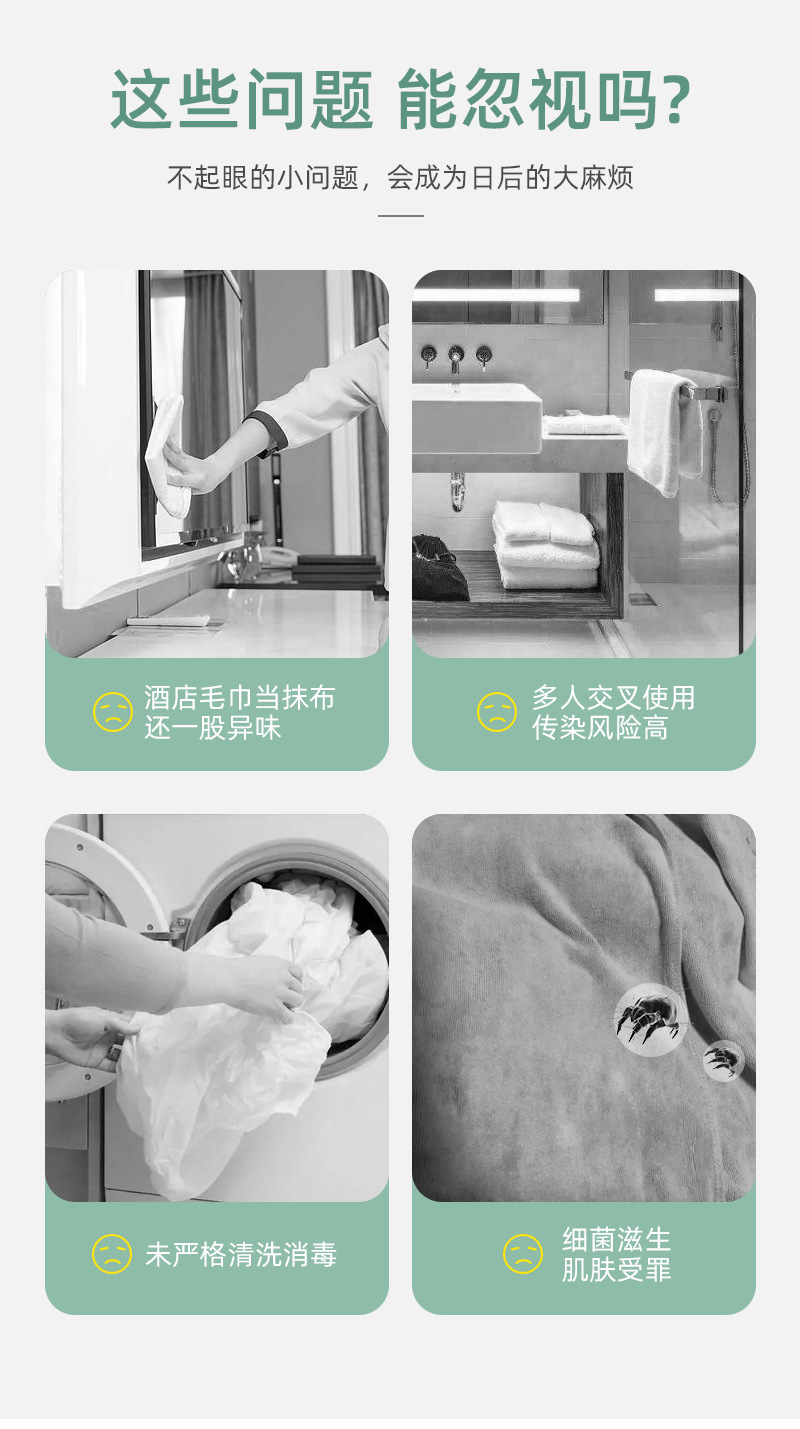 这些问题 能忽视吗?

不起眼的小问题，会成为日后的大麻烦

酒店毛巾当抹布
还一股异味

多人交叉使用
传染风险高

未严格清洗消毒

细菌滋生
肌肤受罪