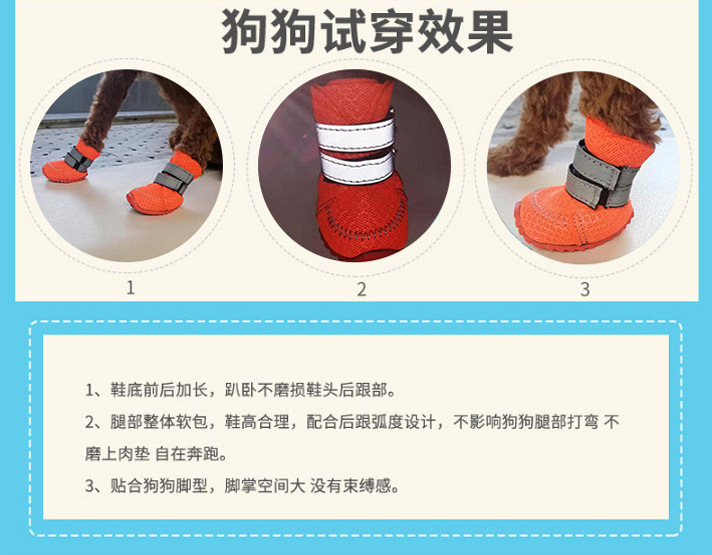 狗狗试穿效果

1

2

3

1、鞋底前后加长，趴卧不磨损鞋头后跟部。

2、腿部整体软包，鞋高合理，配合后跟弧度设计，不影响狗狗腿部打弯 不磨上肉垫 自在奔跑。

3、贴合狗狗脚型，脚掌空间大 没有束缚感。