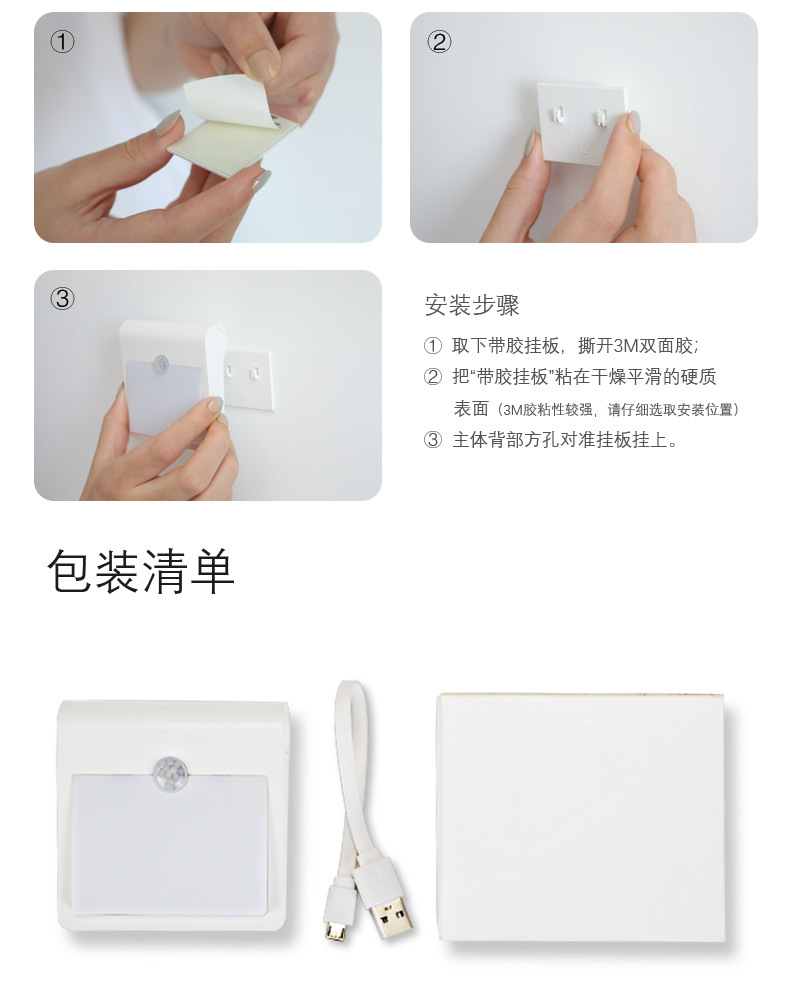 ①

②

③

安装步骤

① 取下带胶挂板，撕开3M双面胶；

② 把“带胶挂板”粘在干燥平滑的硬质表面（3M胶粘性较强，请仔细选取安装位置）

③ 主体背部方孔对准挂板挂上。

包装清单