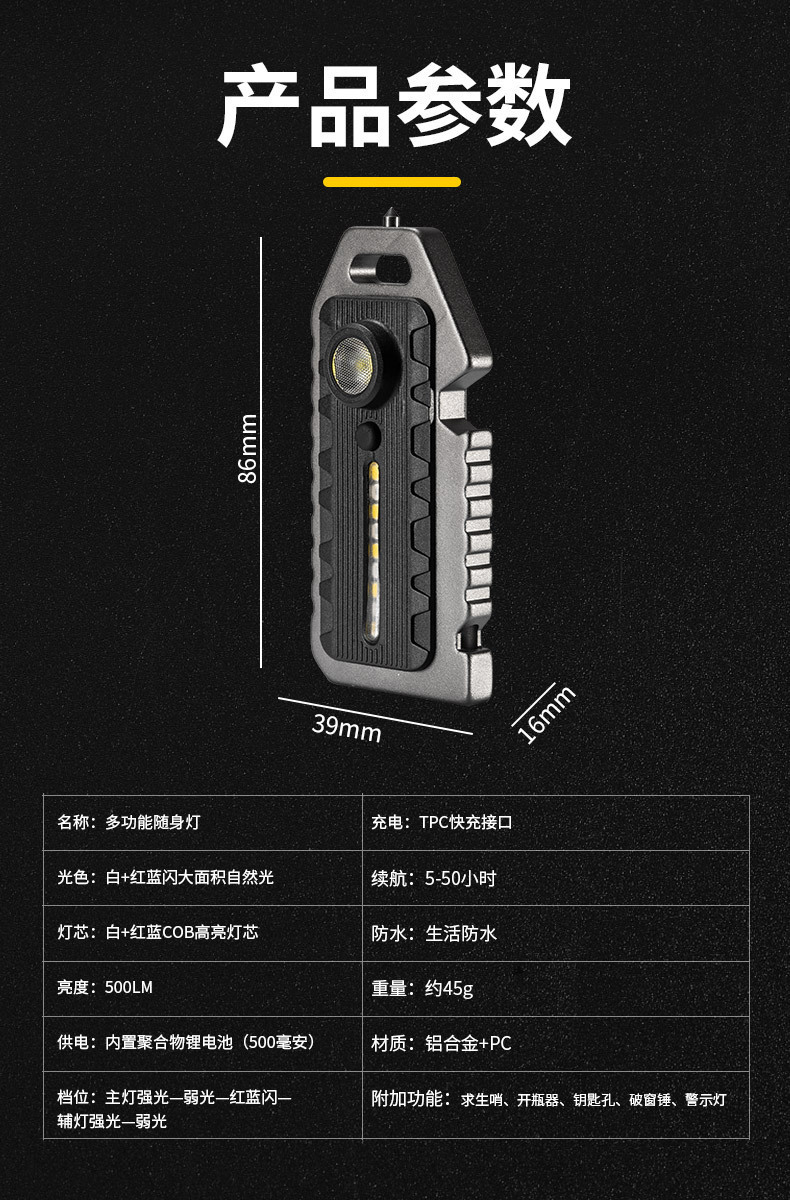 产品参数

86mm

39mm

16mm

| 名称：多功能随身灯 | 充电：TPC快充接口 |
|---|---|
| 光色：白+红蓝闪大面积自然光 | 续航：5-50小时 |
| 灯芯：白+红蓝COB高亮灯芯 | 防水：生活防水 |
| 亮度：500LM | 重量：约45g |
| 供电：内置聚合物锂电池（500毫安） | 材质：铝合金+PC |
| 档位：主灯强光—弱光—红蓝闪—辅灯强光—弱光 | 附加功能：求生哨、开瓶器、钥匙孔、破窗锤、警示灯 |