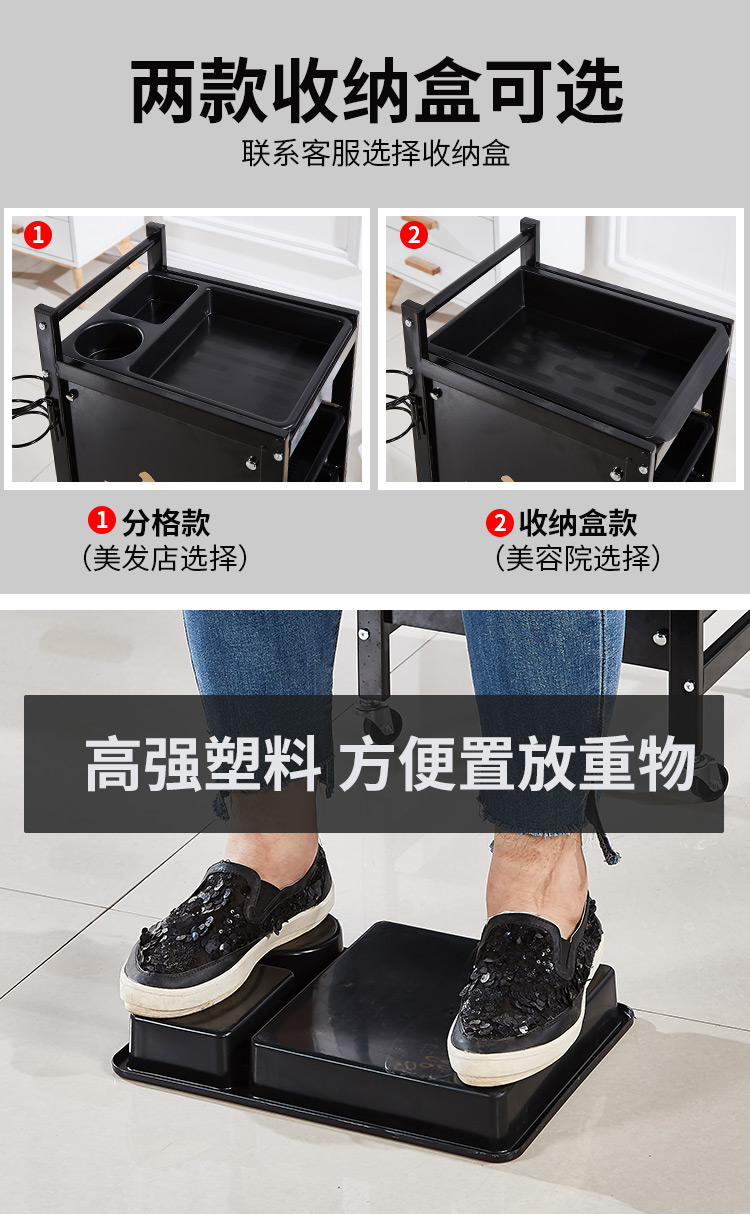 两款收纳盒可选

联系客服选择收纳盒

1

2

1 分格款
（美发店选择）

2 收纳盒款
（美容院选择）

高强塑料 方便置放重物