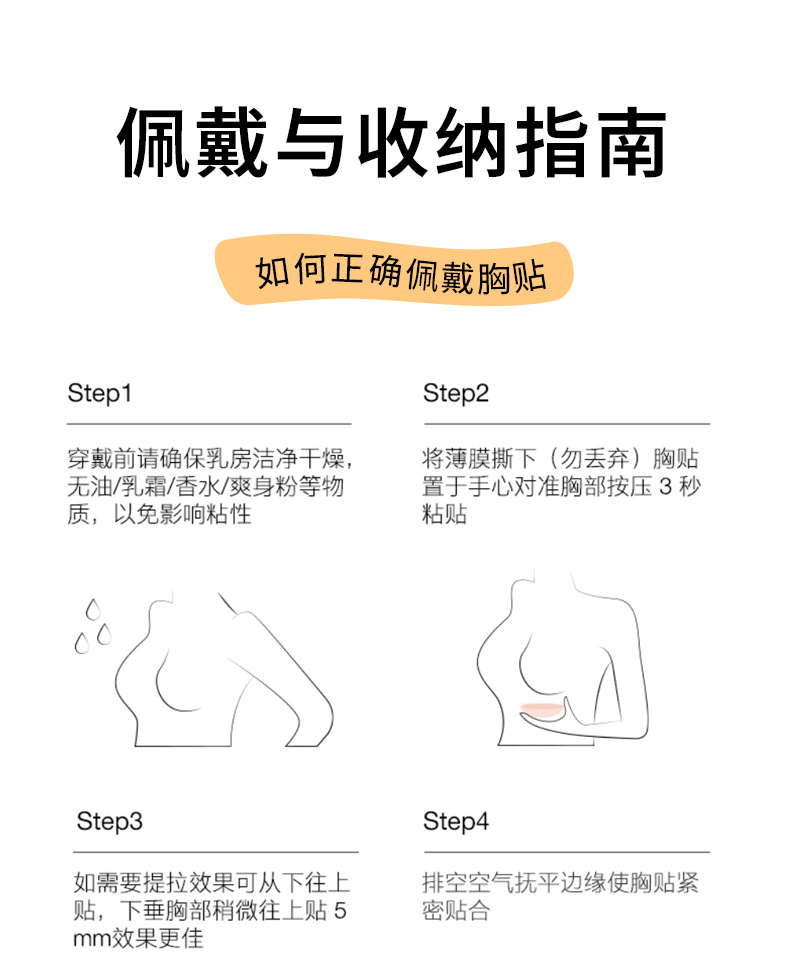 佩戴与收纳指南

如何正确佩戴胸贴

Step1

穿戴前请确保乳房洁净干燥，无油/乳霜/香水/爽身粉等物质，以免影响粘性

Step2

将薄膜撕下（勿丢弃）胸贴置于手心对准胸部按压 3 秒粘贴

Step3

如需要提拉效果可从下往上贴，下垂胸部稍微往上贴 5 mm效果更佳

Step4

排空空气抚平边缘使胸贴紧密贴合