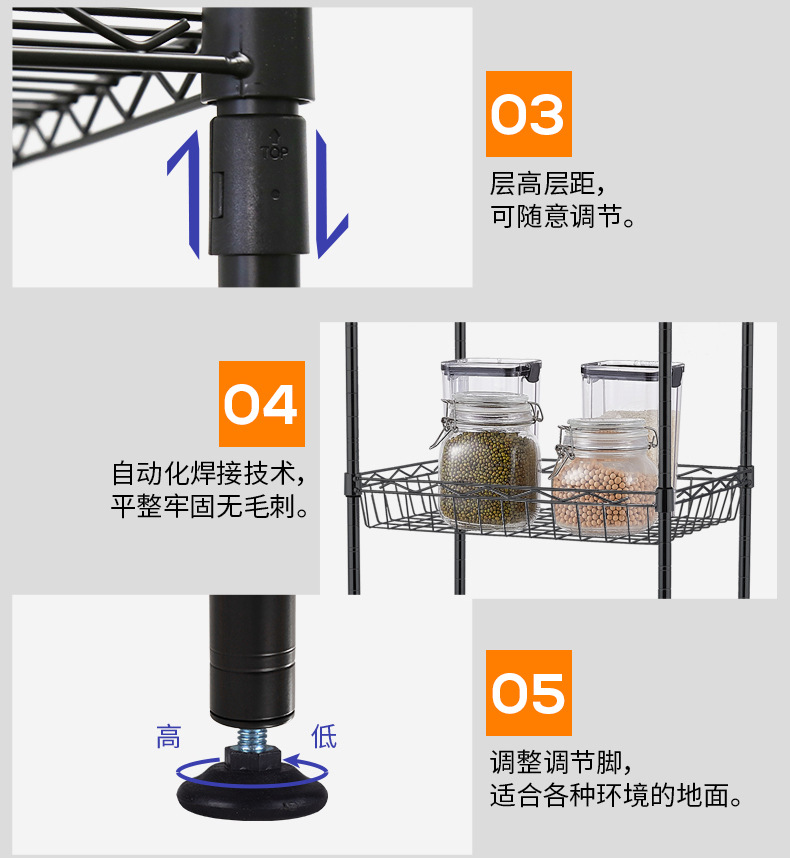 TOP

03

层高层距，
可随意调节。

04

自动化焊接技术，
平整牢固无毛刺。

高

低

05

调整调节脚，
适合各种环境的地面。