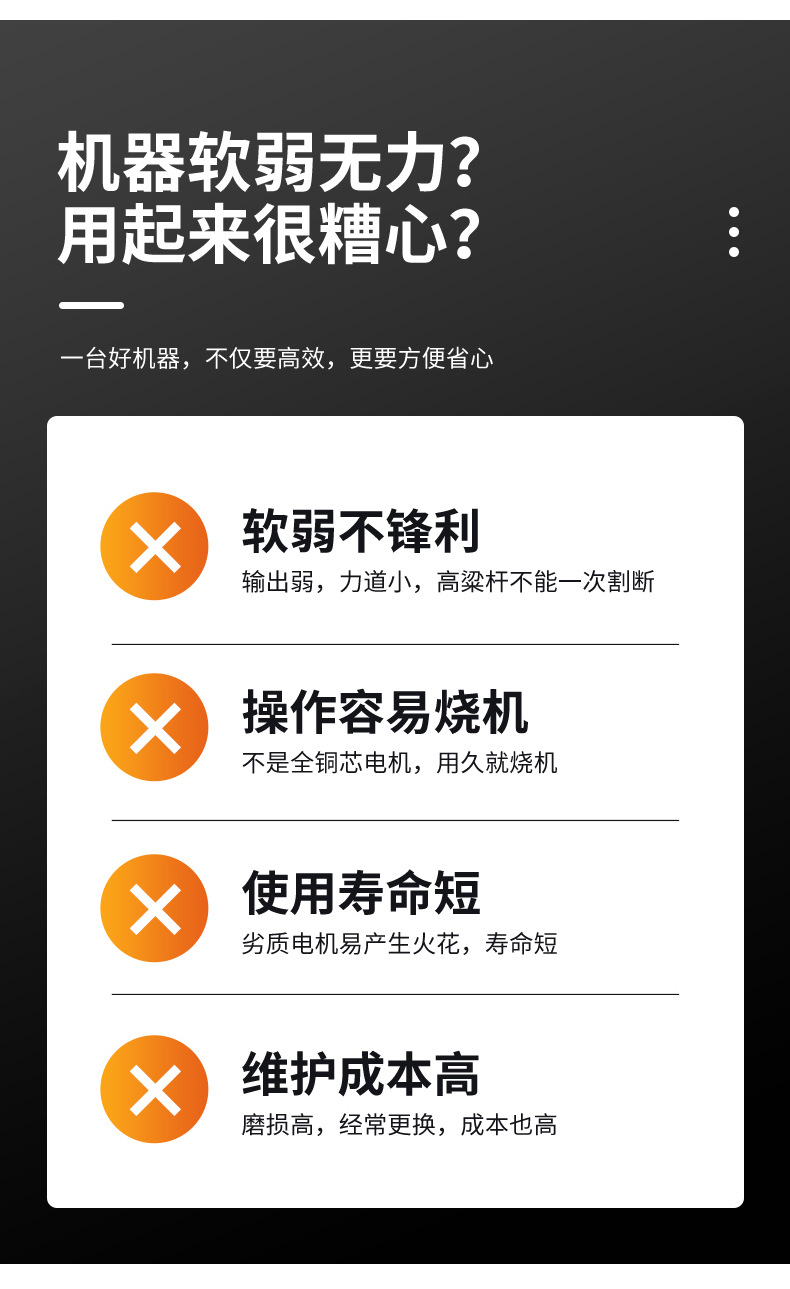 机器软弱无力?
用起来很糟心?

一台好机器，不仅要高效，更要方便省心

软弱不锋利
输出弱，力道小，高粱杆不能一次割断

操作容易烧机
不是全铜芯电机，用久就烧机

使用寿命短
劣质电机易产生火花，寿命短

维护成本高
磨损高，经常更换，成本也高