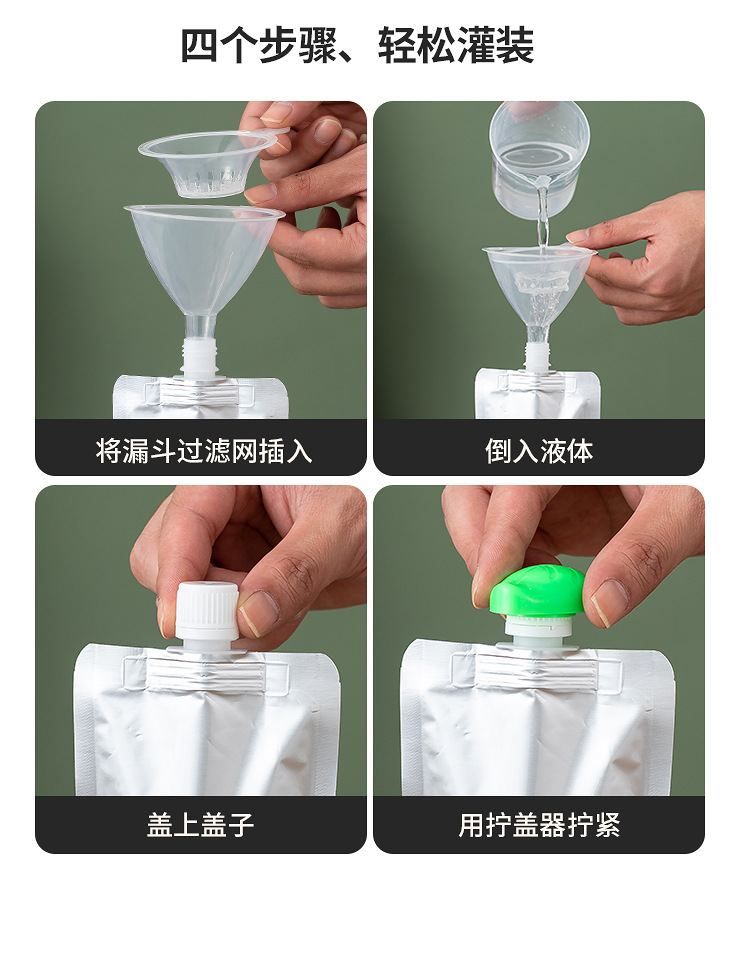 四个步骤、轻松灌装

将漏斗过滤网插入

倒入液体

盖上盖子

用拧盖器拧紧