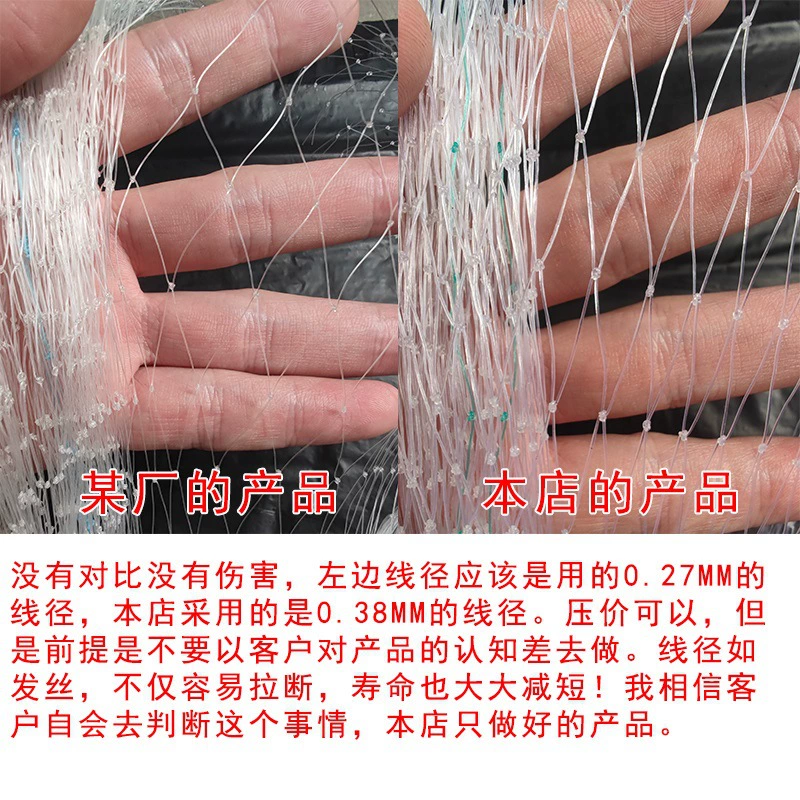 某厂的产品

本店的产品

没有对比没有伤害，左边线径应该是用的0.27MM的线径，本店采用的是0.38MM的线径。压价可以，但是前提是不要以客户对产品的认知差去做。线径如发丝，不仅容易拉断，寿命也大大减短！我相信客户自会去判断这个事情，本店只做好的产品。