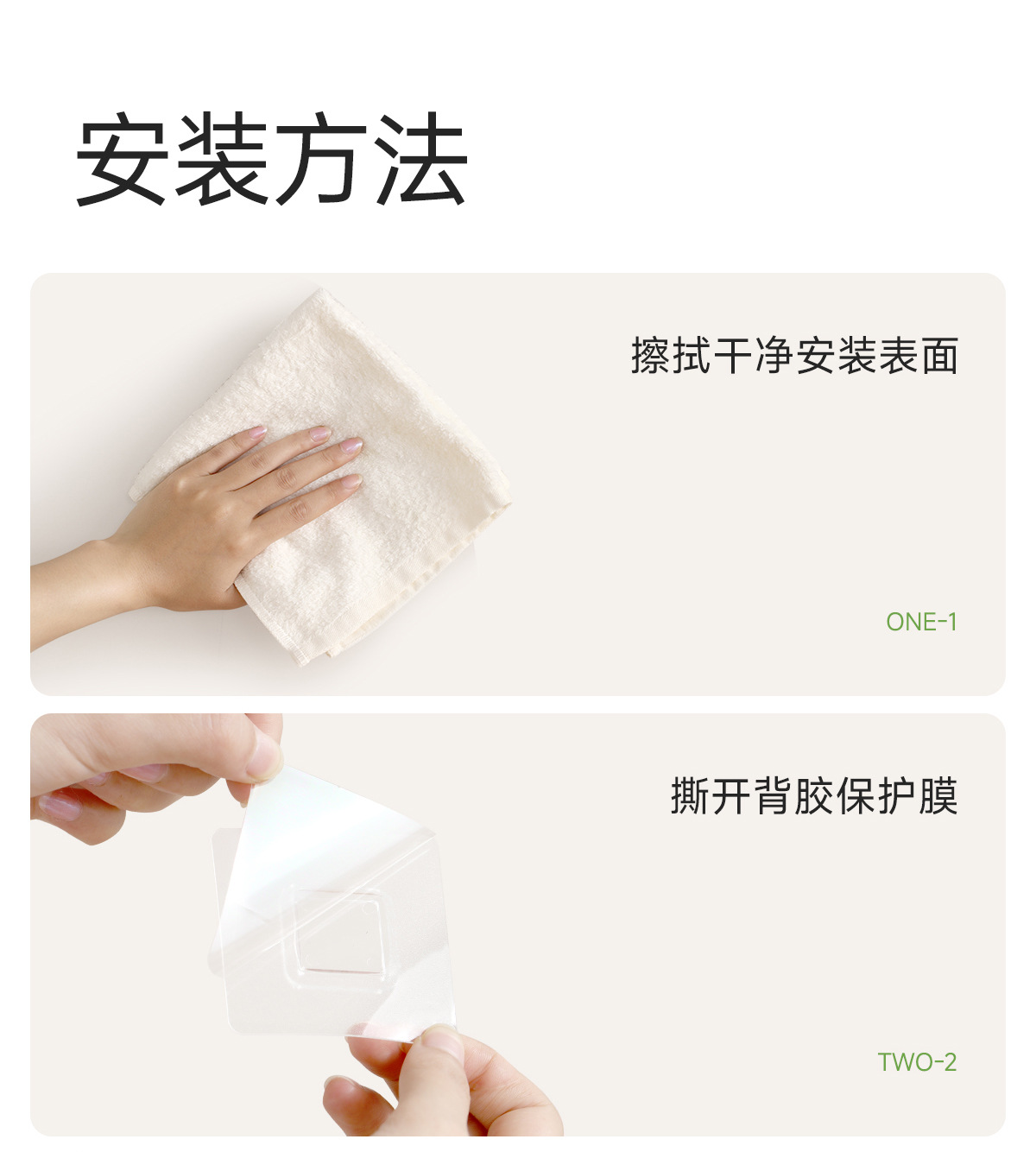 安装方法

擦拭干净安装表面

ONE-1

撕开背胶保护膜

TWO-2