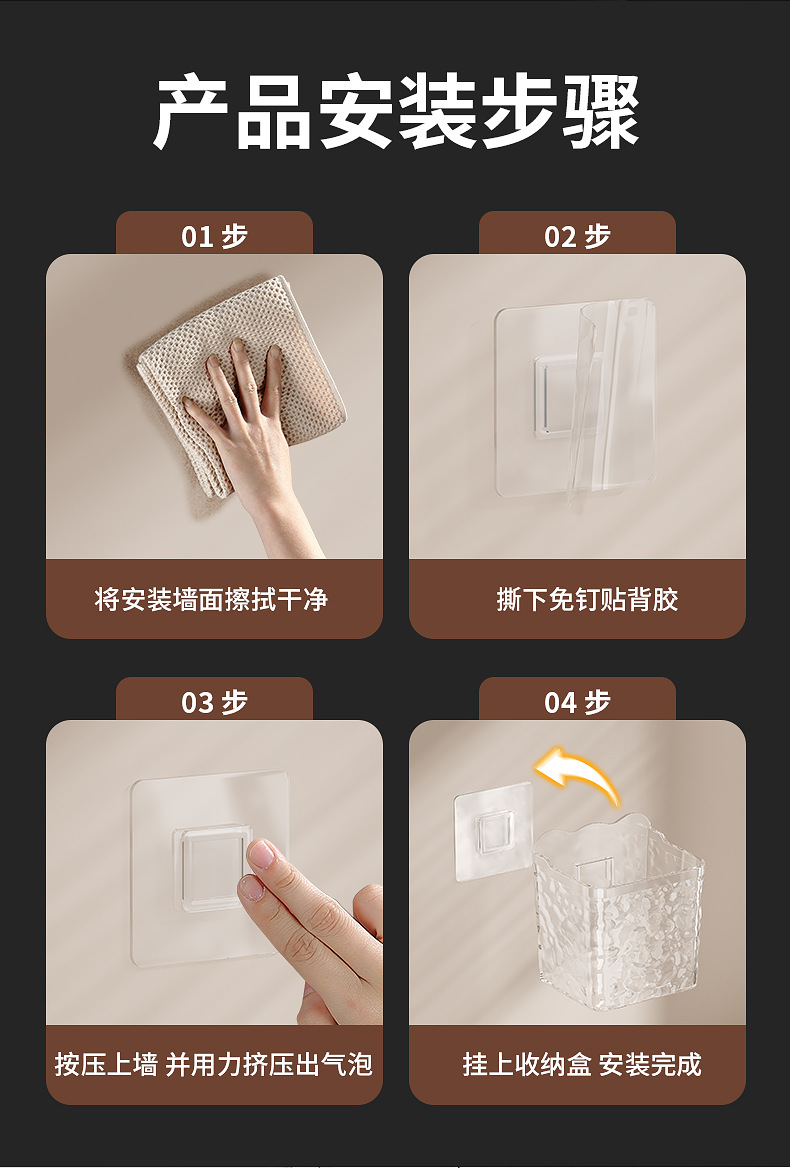 产品安装步骤

01 步

将安装墙面擦拭干净

02 步

撕下免钉贴背胶

03 步

按压上墙 并用力挤压出气泡

04 步

挂上收纳盒 安装完成