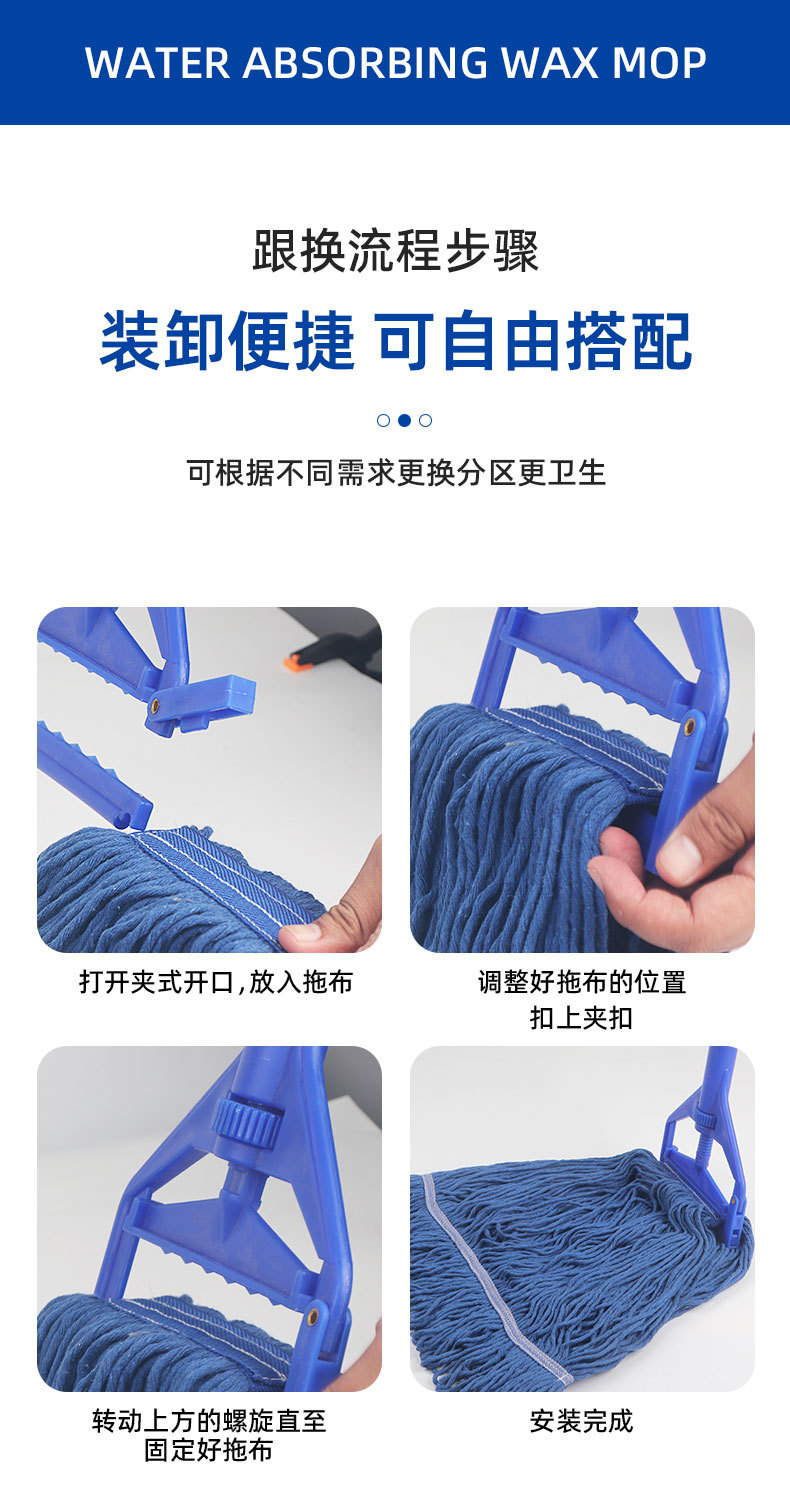 WATER ABSORBING WAX MOP

跟换流程步骤

装卸便捷 可自由搭配

可根据不同需求更换分区更卫生

打开夹式开口,放入拖布

调整好拖布的位置
扣上夹扣

转动上方的螺旋直至
固定好拖布

安装完成