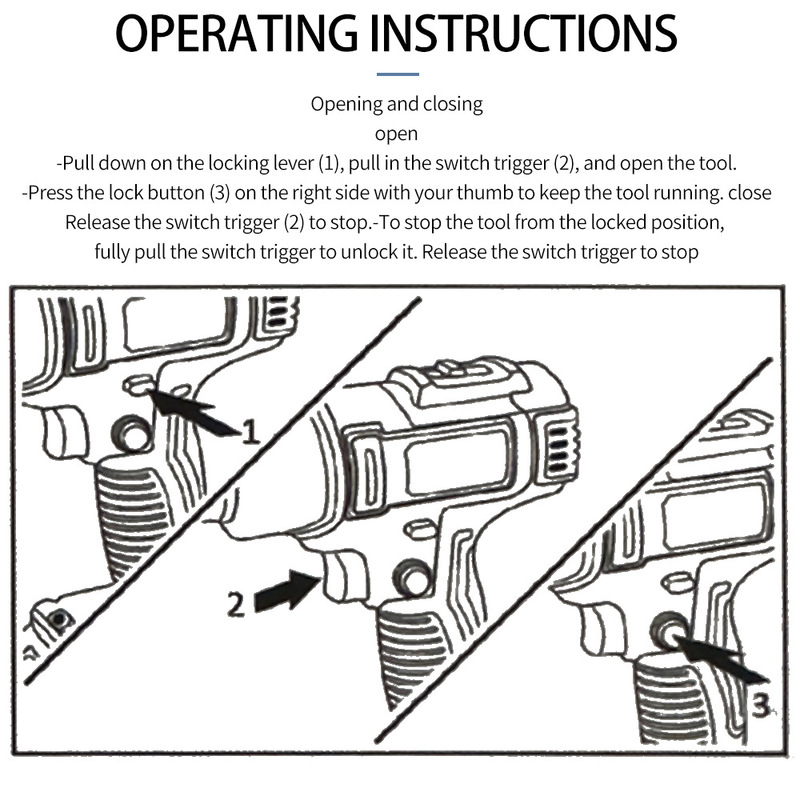 OPERATING INSTRUCTIONS

Opening and closing
open
-Pull down on the locking lever (1), pull in the switch trigger (2), and open the tool.
-Press the lock button (3) on the right side with your thumb to keep the tool running. close
Release the switch trigger (2) to stop.-To stop the tool from the locked position, fully pull the switch trigger to unlock it. Release the switch trigger to stop

1
2
3