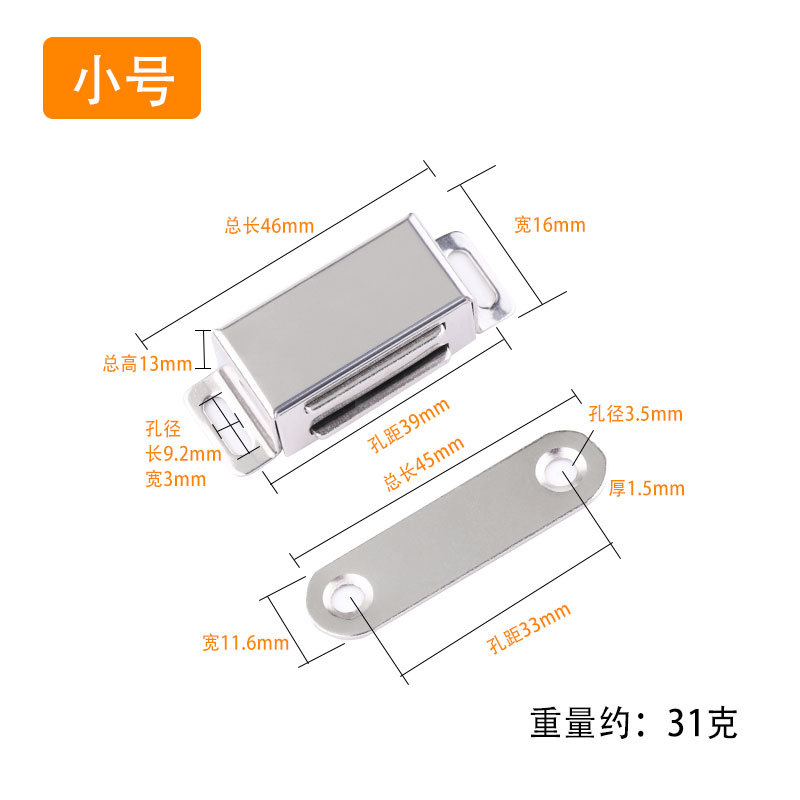 小号

总长46mm

宽16mm

总高13mm

孔径
长9.2mm
宽3mm

孔距39mm

总长45mm

孔径3.5mm

厚1.5mm

宽11.6mm

孔距33mm

重量约：31克