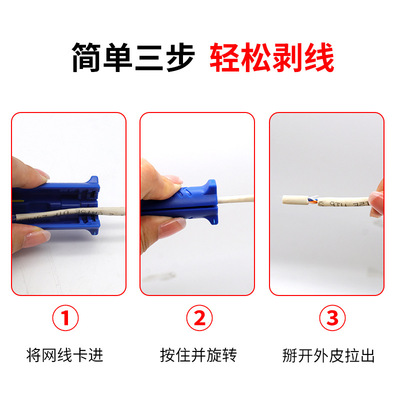 简单三步 轻松剥线

①
将网线卡进

②
按住并旋转

③
掰开外皮拉出