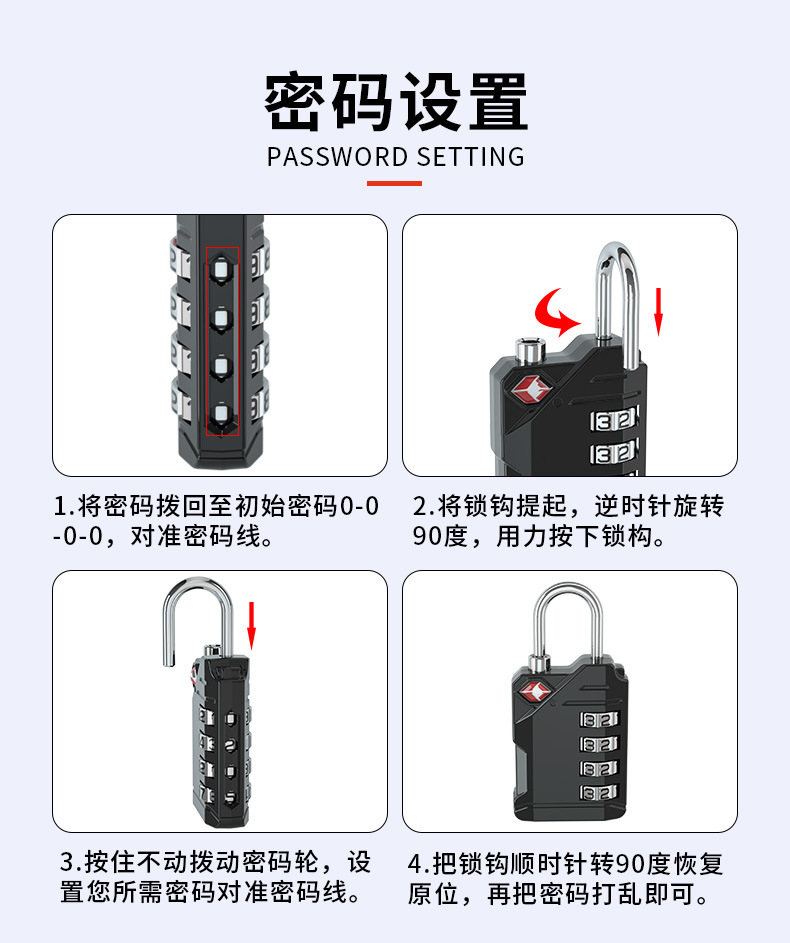 密码设置
PASSWORD SETTING

1.将密码拨回至初始密码0-0-0-0，对准密码线。

2.将锁钩提起，逆时针旋转90度，用力按下锁构。

3.按住不动拨动密码轮，设置您所需密码对准密码线。

4.把锁钩顺时针转90度恢复原位，再把密码打乱即可。