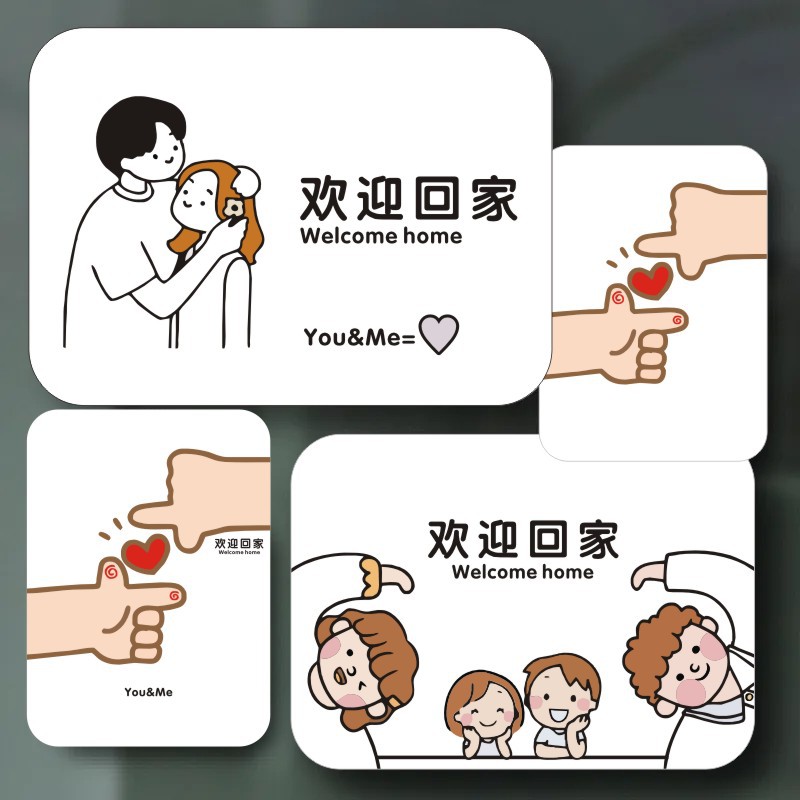 欢迎回家
Welcome home

You&Me=

欢迎回家
Welcome home

You&Me

欢迎回家
Welcome home