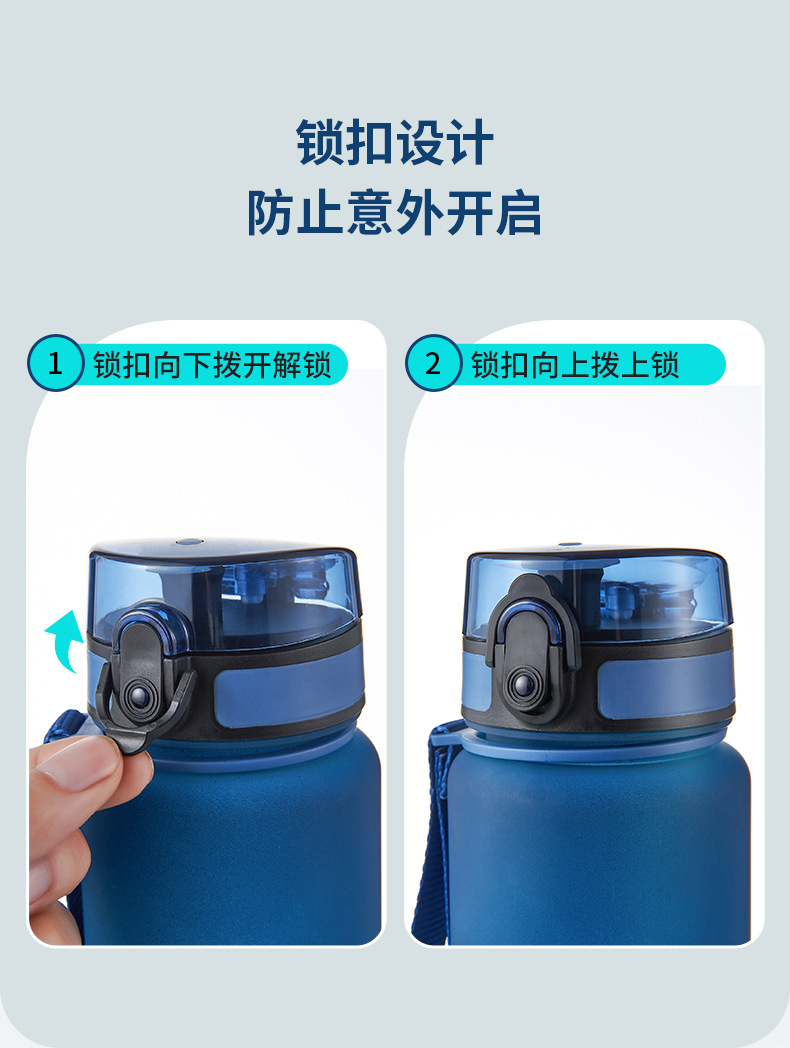 锁扣设计
防止意外开启

1 锁扣向下拨开解锁

2 锁扣向上拨上锁