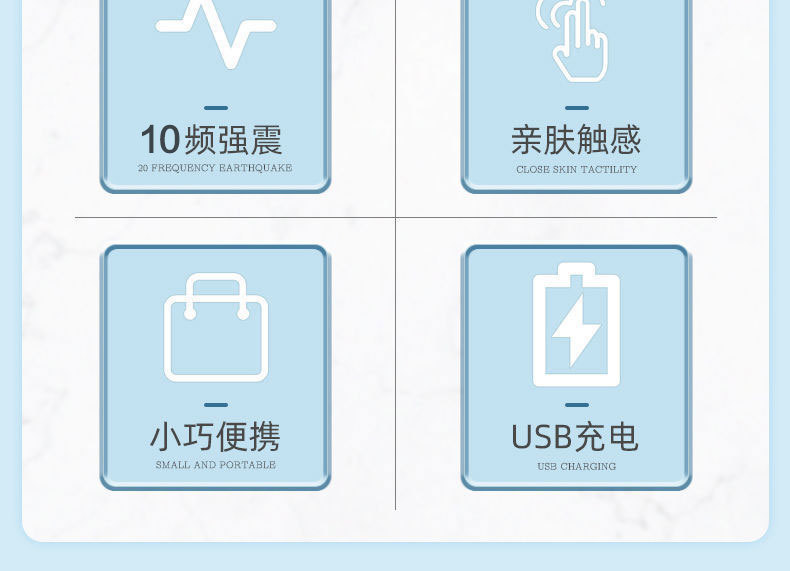 10频强震
20 FREQUENCY EARTHQUAKE

亲肤触感
CLOSE SKIN TACTILITY

小巧便携
SMALL AND PORTABLE

USB充电
USB CHARGING