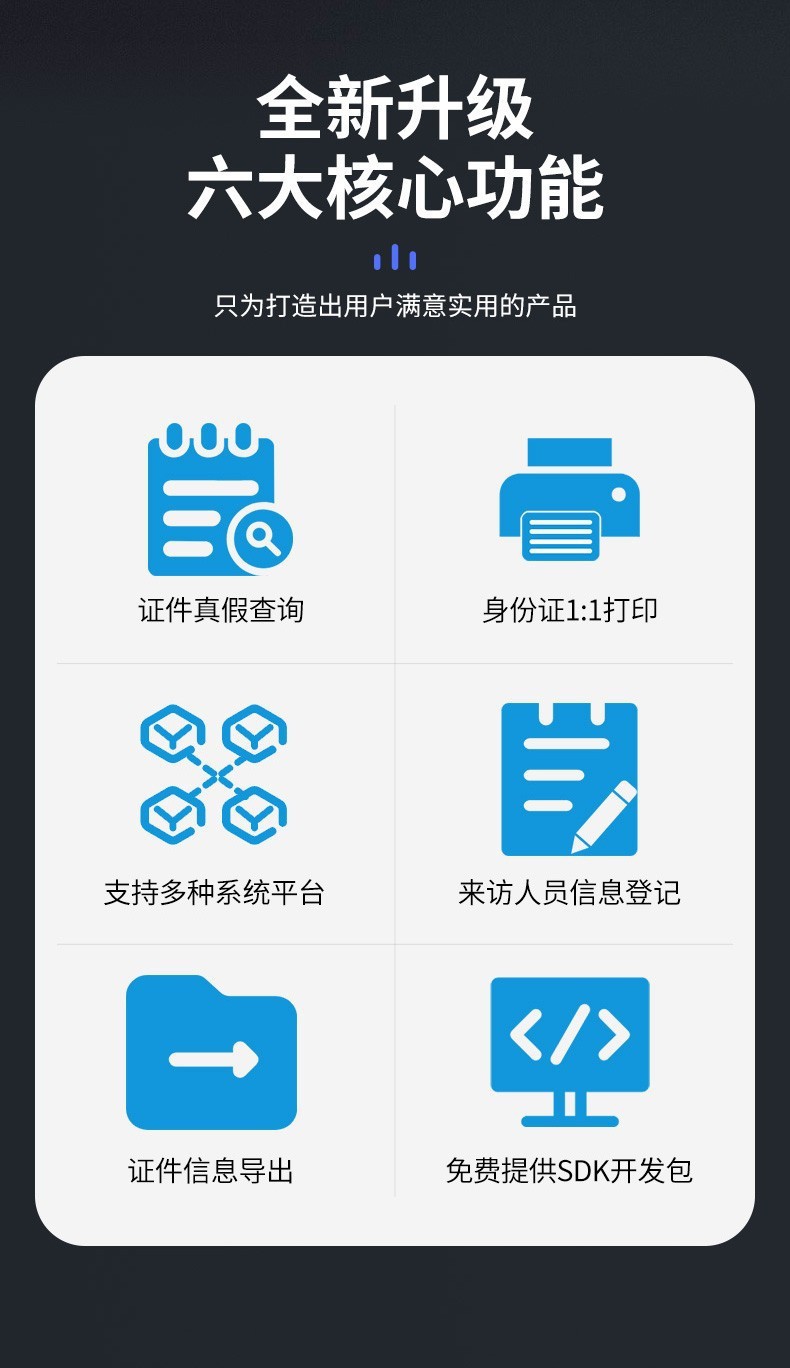 全新升级
六大核心功能

只为打造出用户满意实用的产品

证件真假查询

身份证1:1打印

支持多种系统平台

来访人员信息登记

证件信息导出

免费提供SDK开发包