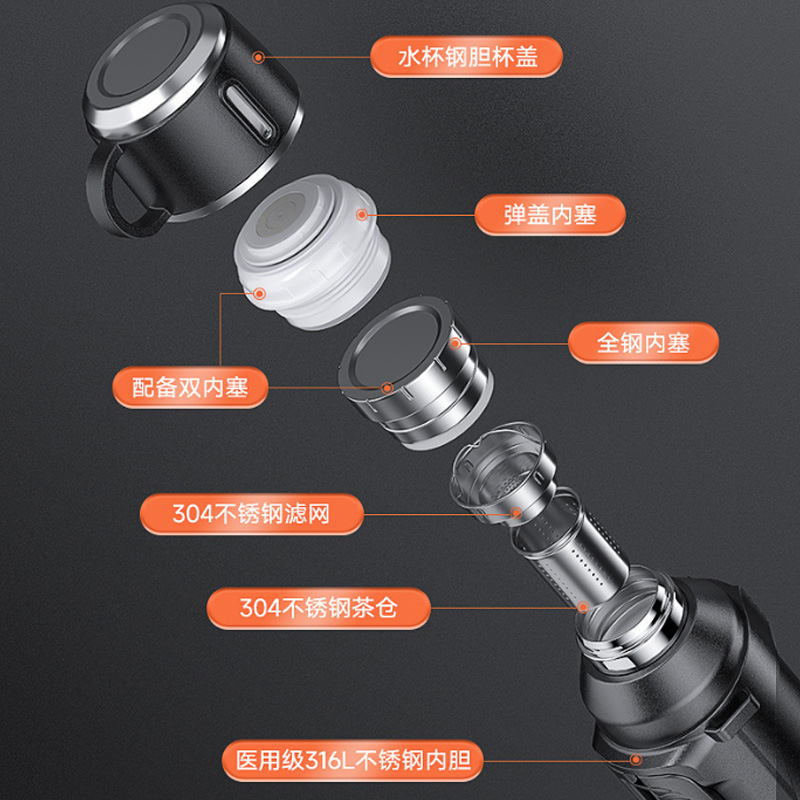 水杯钢胆杯盖

弹盖内塞

全钢内塞

配备双内塞

304不锈钢滤网

304不锈钢茶仓

医用级316L不锈钢内胆